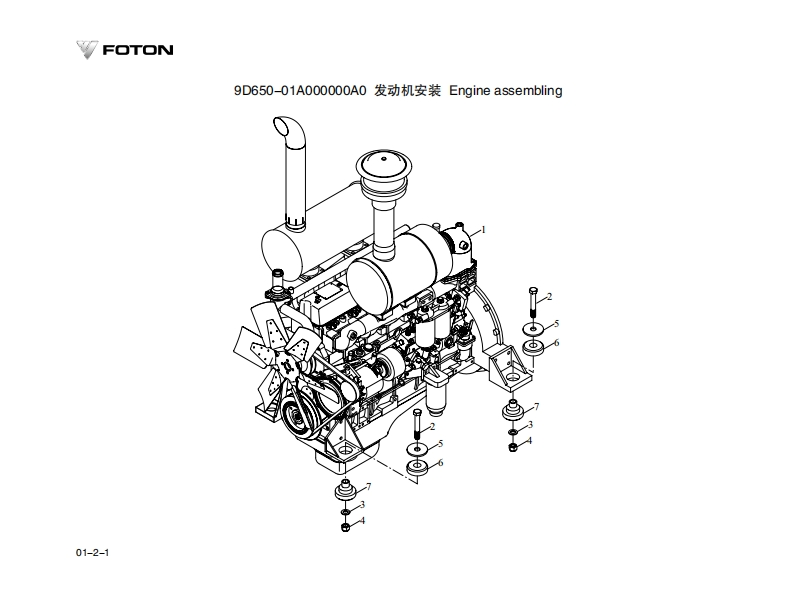 FOTON

9D650–01A000000A0 发动机安装 Engine assembling

1
2
5
6
7
3
4
2
5
6
7
3
4

01–2–1