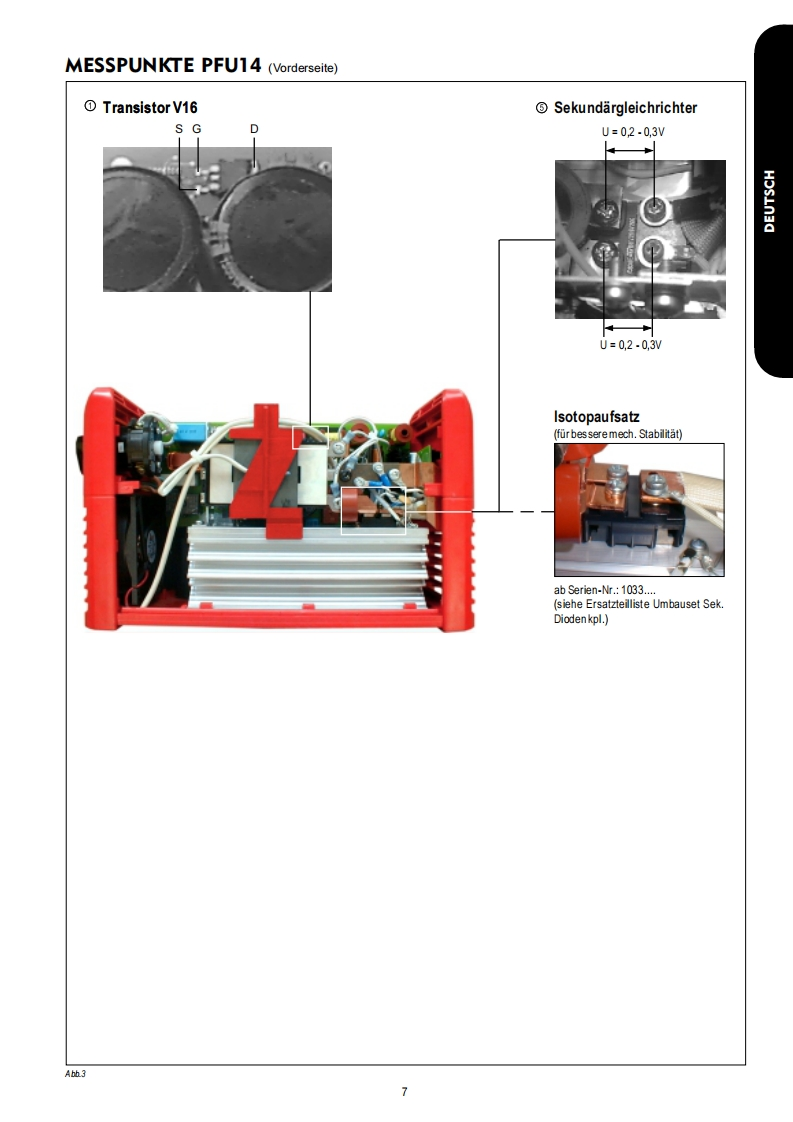 MESSPUNKTE PFU14 (Vorderseite)

DEUTSCH

① Transistor V16

S G D

⑤ Sekundärgleichrichter

U = 0,2 - 0,3V

U = 0,2 - 0,3V

Isotopaufsatz
(für bessere mech. Stabilität)

ab Serien-Nr.: 1033....
(siehe Ersatzteilliste Umbauset Sek. Dioden kpl.)

Abb.3

7