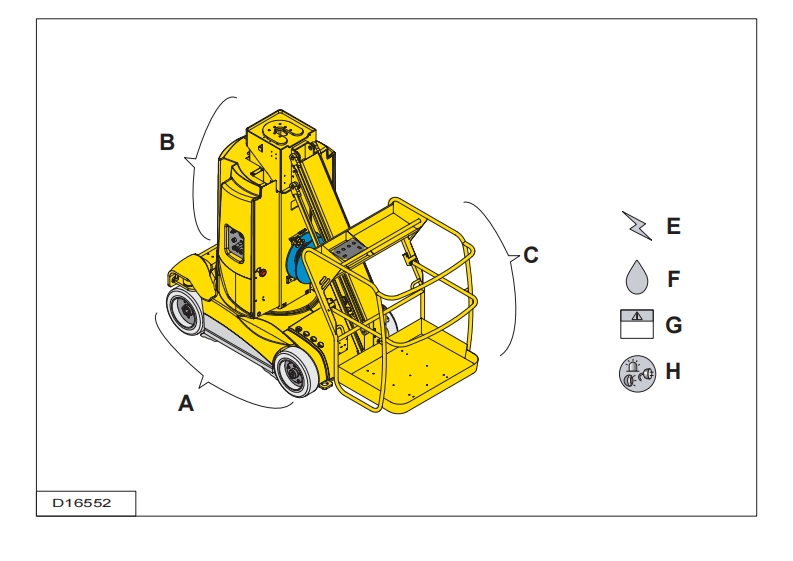 B

C

A

E

F

G

H

D16552