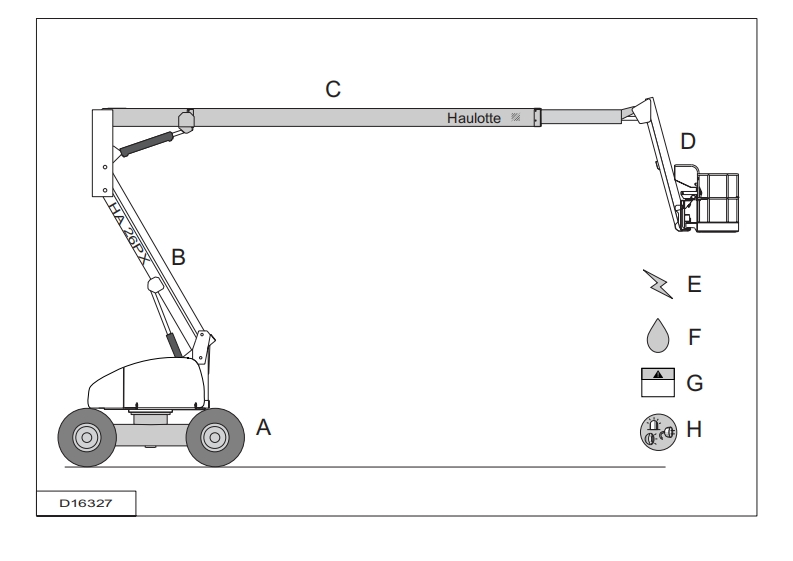 C

Haulotte

D

HA 26PX

B

E

F

G

H

A

D16327