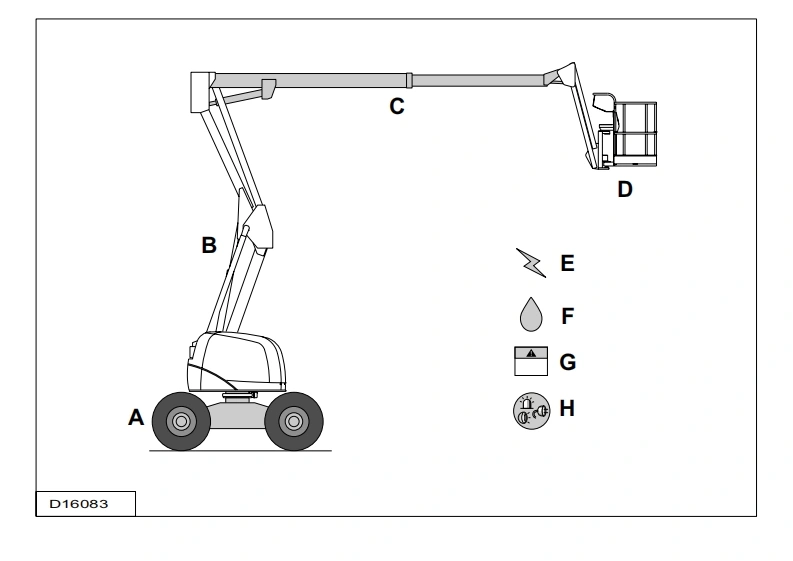 C
D
B
E
F
G
H
A
D16083