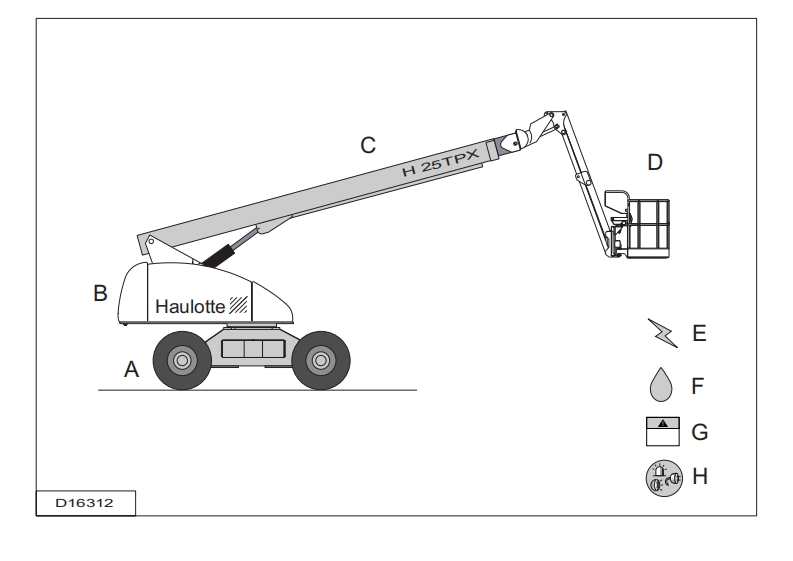 C
H 25TPX
D
B
Haulotte
A
E
F
G
H
D16312