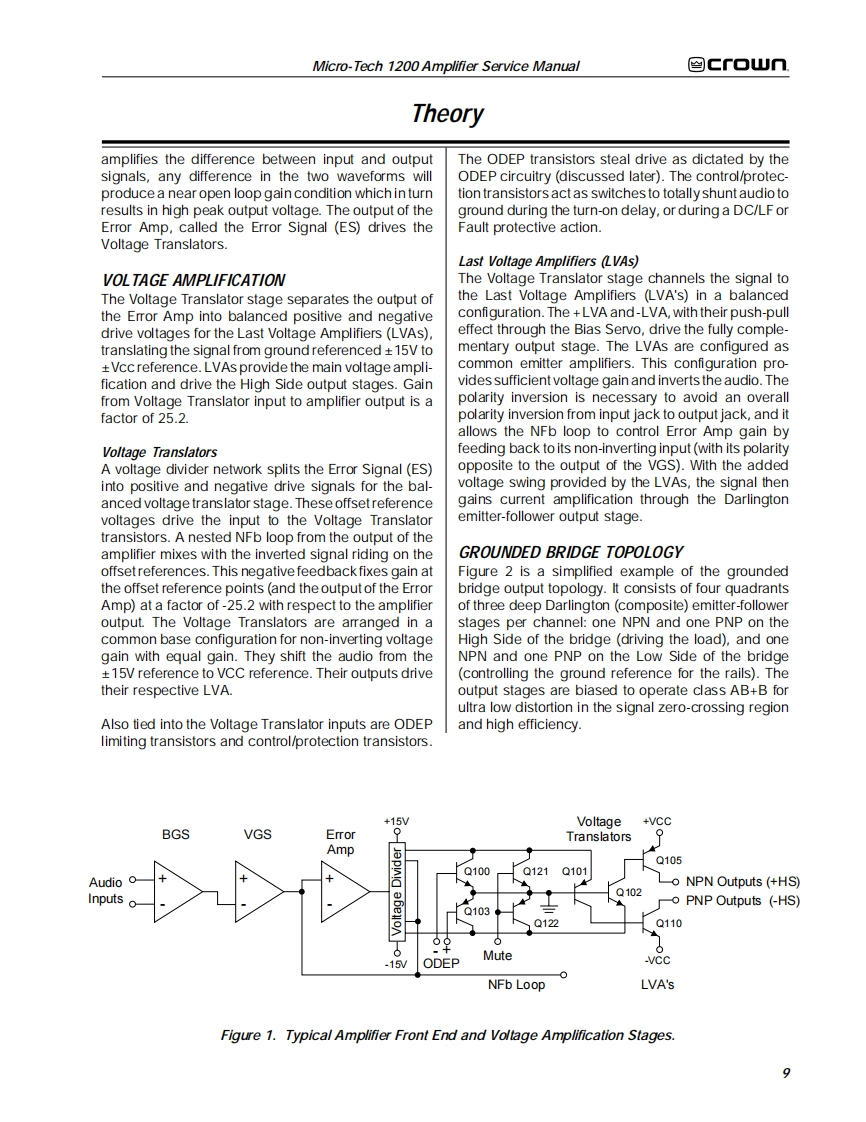 Micro-Tech 1200 Amplifier Service Manual

crown

Theory

amplifies the difference between input and output signals, any difference in the two waveforms will produce a near open loop gain condition which in turn results in high peak output voltage. The output of the Error Amp, called the Error Signal (ES) drives the Voltage Translators.

VOLTAGE AMPLIFICATION

The Voltage Translator stage separates the output of the Error Amp into balanced positive and negative drive voltages for the Last Voltage Amplifiers (LVAs), translating the signal from ground referenced ±15V to ±Vcc reference. LVAs provide the main voltage amplification and drive the High Side output stages. Gain from Voltage Translator input to amplifier output is a factor of 25.2.

Voltage Translators

A voltage divider network splits the Error Signal (ES) into positive and negative drive signals for the balanced voltage translator stage. These offset reference voltages drive the input to the Voltage Translator transistors. A nested NFb loop from the output of the amplifier mixes with the inverted signal riding on the offset references. This negative feedback fixes gain at the offset reference points (and the output of the Error Amp) at a factor of -25.2 with respect to the amplifier output. The Voltage Translators are arranged in a common base configuration for non-inverting voltage gain with equal gain. They shift the audio from the ±15V reference to VCC reference. Their outputs drive their respective LVA.

Also tied into the Voltage Translator inputs are ODEP limiting transistors and control/protection transistors.

The ODEP transistors steal drive as dictated by the ODEP circuitry (discussed later). The control/protection transistors act as switches to totally shunt audio to ground during the turn-on delay, or during a DC/LF or Fault protective action.

Last Voltage Amplifiers (LVAs)

The Voltage Translator stage channels the signal to the Last Voltage Amplifiers (LVA's) in a balanced configuration. The +LVA and -LVA, with their push-pull effect through the Bias Servo, drive the fully complementary output stage. The LVAs are configured as common emitter amplifiers. This configuration provides sufficient voltage gain and inverts the audio. The polarity inversion is necessary to avoid an overall polarity inversion from input jack to output jack, and it allows the NFb loop to control Error Amp gain by feeding back to its non-inverting input (with its polarity opposite to the output of the VGS). With the added voltage swing provided by the LVAs, the signal then gains current amplification through the Darlington emitter-follower output stage.

GROUNDED BRIDGE TOPOLOGY

Figure 2 is a simplified example of the grounded bridge output topology. It consists of four quadrants of three deep Darlington (composite) emitter-follower stages per channel: one NPN and one PNP on the High Side of the bridge (driving the load), and one NPN and one PNP on the Low Side of the bridge (controlling the ground reference for the rails). The output stages are biased to operate class AB+B for ultra low distortion in the signal zero-crossing region and high efficiency.

BGS VGS Error Amp +15V Voltage Translators +VCC
Audio Inputs + - + - + -
Voltage Divider
Q100 Q121 Q101 Q105 Q102 Q103 Q122 Q110
NPN Outputs (+HS)
PNP Outputs (-HS)
-15V - + ODEP Mute -VCC
NFb Loop LVA's

Figure 1. Typical Amplifier Front End and Voltage Amplification Stages.

9