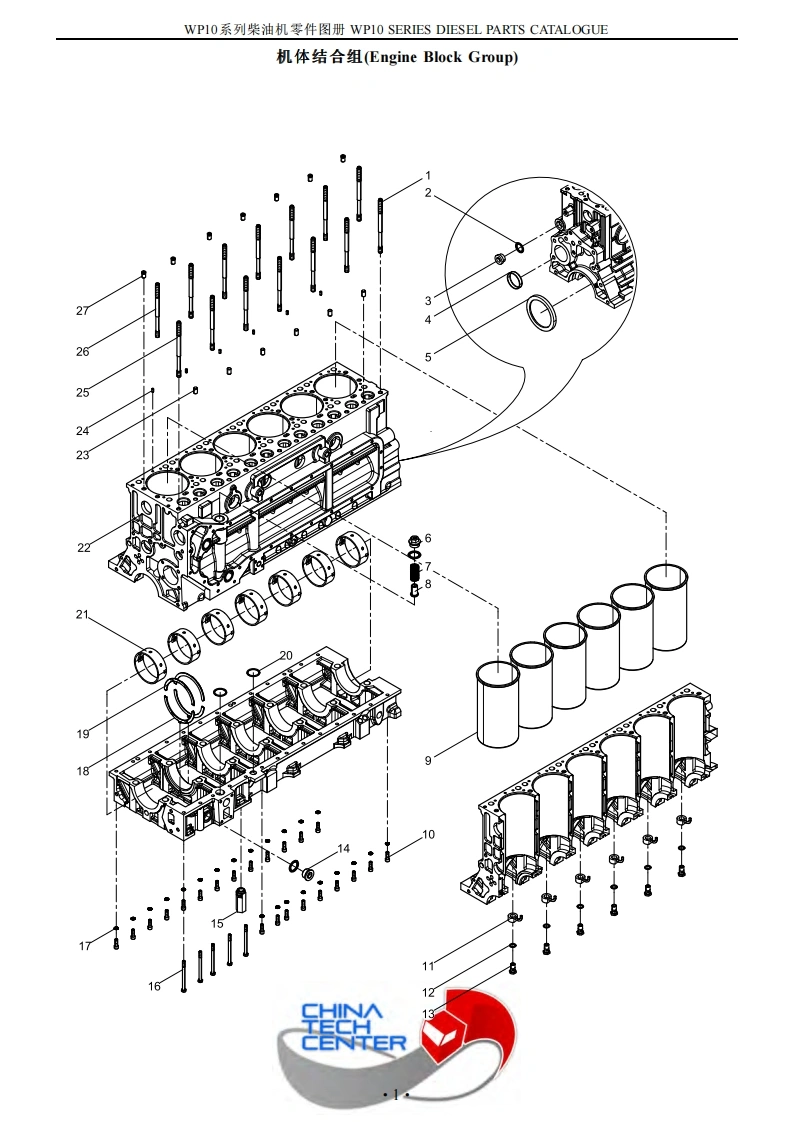 WP10系列柴油机零件图册 WP10 SERIES DIESEL PARTS CATALOGUE

机体结合组(Engine Block Group)

1
2
3
4
5
27
26
25
24
23
22
6
7
8
21
20
19
18
9
10
14
15
17
16
11
12
13

CHINA TECH CENTER

• 1 •