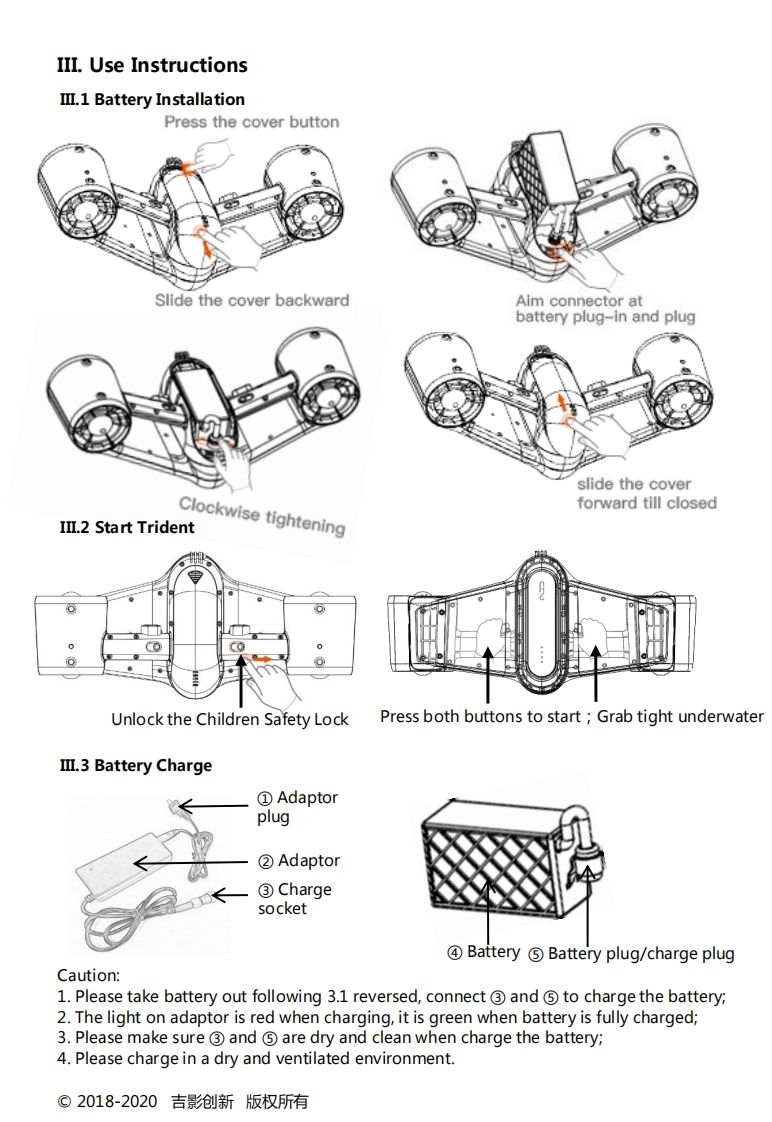 III. Use Instructions

III.1 Battery Installation

Press the cover button

Slide the cover backward

Aim connector at battery plug-in and plug

Clockwise tightening

slide the cover forward till closed

III.2 Start Trident

Unlock the Children Safety Lock

Press both buttons to start；Grab tight underwater

III.3 Battery Charge

① Adaptor plug

② Adaptor

③ Charge socket

④ Battery ⑤ Battery plug/charge plug

Caution:
1. Please take battery out following 3.1 reversed, connect ③ and ⑤ to charge the battery;
2. The light on adaptor is red when charging, it is green when battery is fully charged;
3. Please make sure ③ and ⑤ are dry and clean when charge the battery;
4. Please charge in a dry and ventilated environment.

© 2018-2020 吉影创新 版权所有