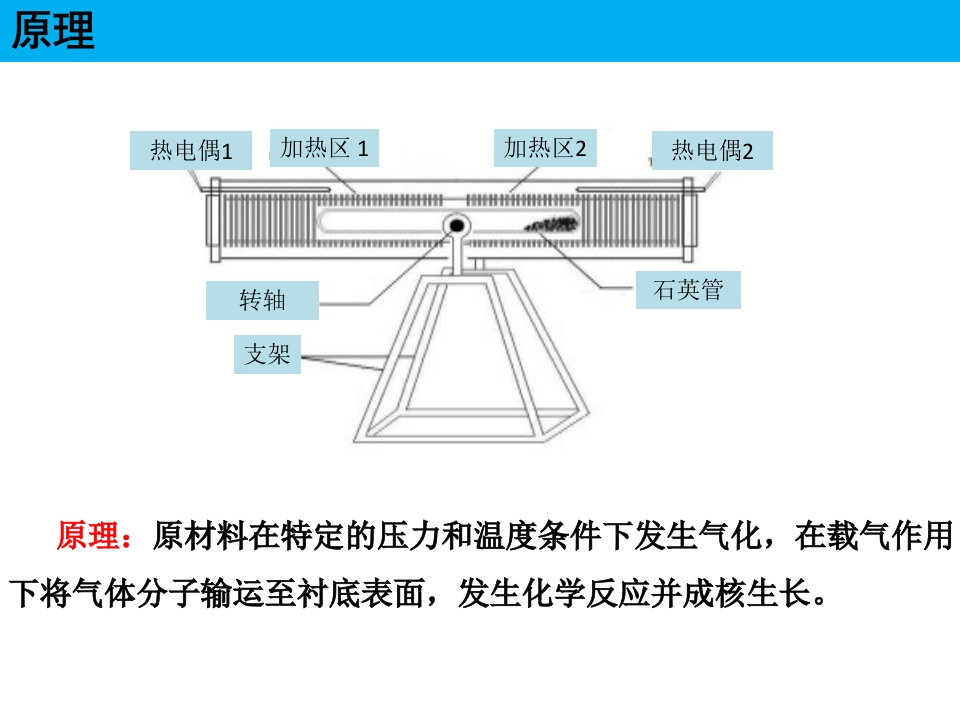 原理

热电偶1

加热区 1

加热区2

热电偶2

转轴

石英管

支架

原理：原材料在特定的压力和温度条件下发生气化，在载气作用下将气体分子输运至衬底表面，发生化学反应并成核生长。