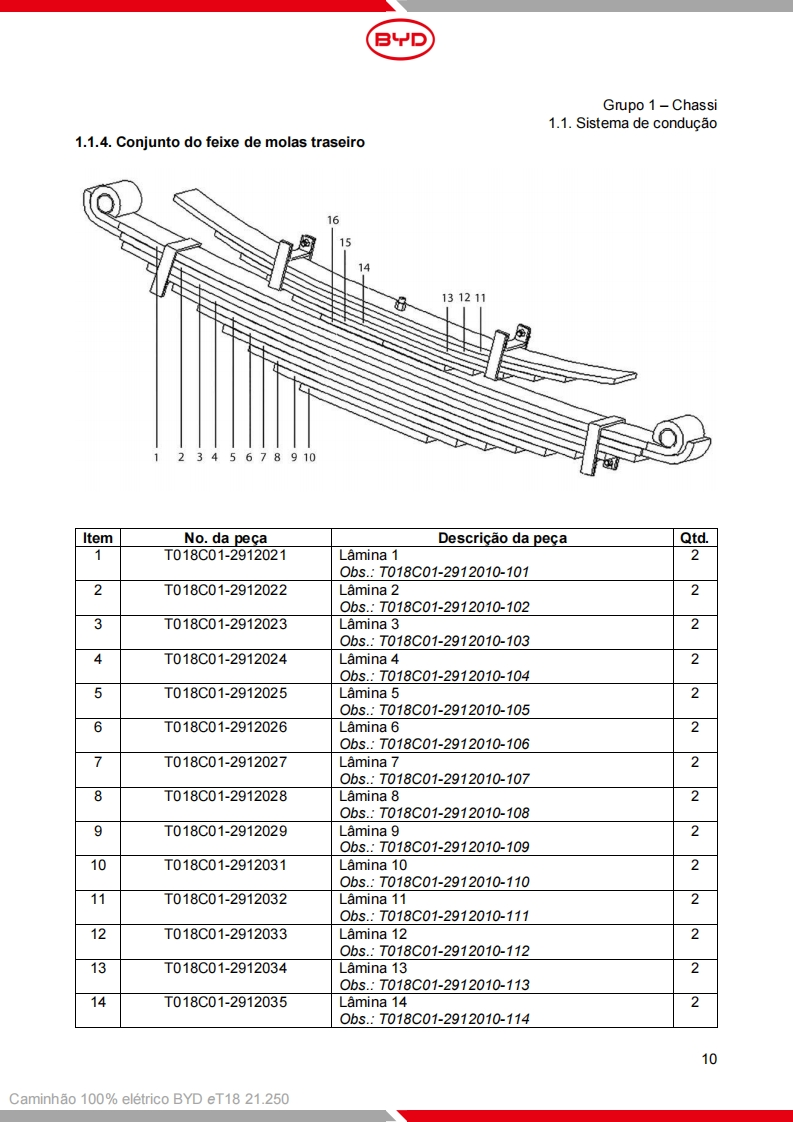 BYD

Grupo 1 – Chassi
1.1. Sistema de condução

**1.1.4. Conjunto do feixe de molas traseiro**

16
15
14
13 12 11
1 2 3 4 5 6 7 8 9 10

| Item | No. da peça | Descrição da peça | Qtd. |
|---|---|---|---|
| 1 | T018C01-2912021 | Lâmina 1 *Obs.: T018C01-2912010-101* | 2 |
| 2 | T018C01-2912022 | Lâmina 2 *Obs.: T018C01-2912010-102* | 2 |
| 3 | T018C01-2912023 | Lâmina 3 *Obs.: T018C01-2912010-103* | 2 |
| 4 | T018C01-2912024 | Lâmina 4 *Obs.: T018C01-2912010-104* | 2 |
| 5 | T018C01-2912025 | Lâmina 5 *Obs.: T018C01-2912010-105* | 2 |
| 6 | T018C01-2912026 | Lâmina 6 *Obs.: T018C01-2912010-106* | 2 |
| 7 | T018C01-2912027 | Lâmina 7 *Obs.: T018C01-2912010-107* | 2 |
| 8 | T018C01-2912028 | Lâmina 8 *Obs.: T018C01-2912010-108* | 2 |
| 9 | T018C01-2912029 | Lâmina 9 *Obs.: T018C01-2912010-109* | 2 |
| 10 | T018C01-2912031 | Lâmina 10 *Obs.: T018C01-2912010-110* | 2 |
| 11 | T018C01-2912032 | Lâmina 11 *Obs.: T018C01-2912010-111* | 2 |
| 12 | T018C01-2912033 | Lâmina 12 *Obs.: T018C01-2912010-112* | 2 |
| 13 | T018C01-2912034 | Lâmina 13 *Obs.: T018C01-2912010-113* | 2 |
| 14 | T018C01-2912035 | Lâmina 14 *Obs.: T018C01-2912010-114* | 2 |

10

Caminhão 100% elétrico BYD eT18 21.250