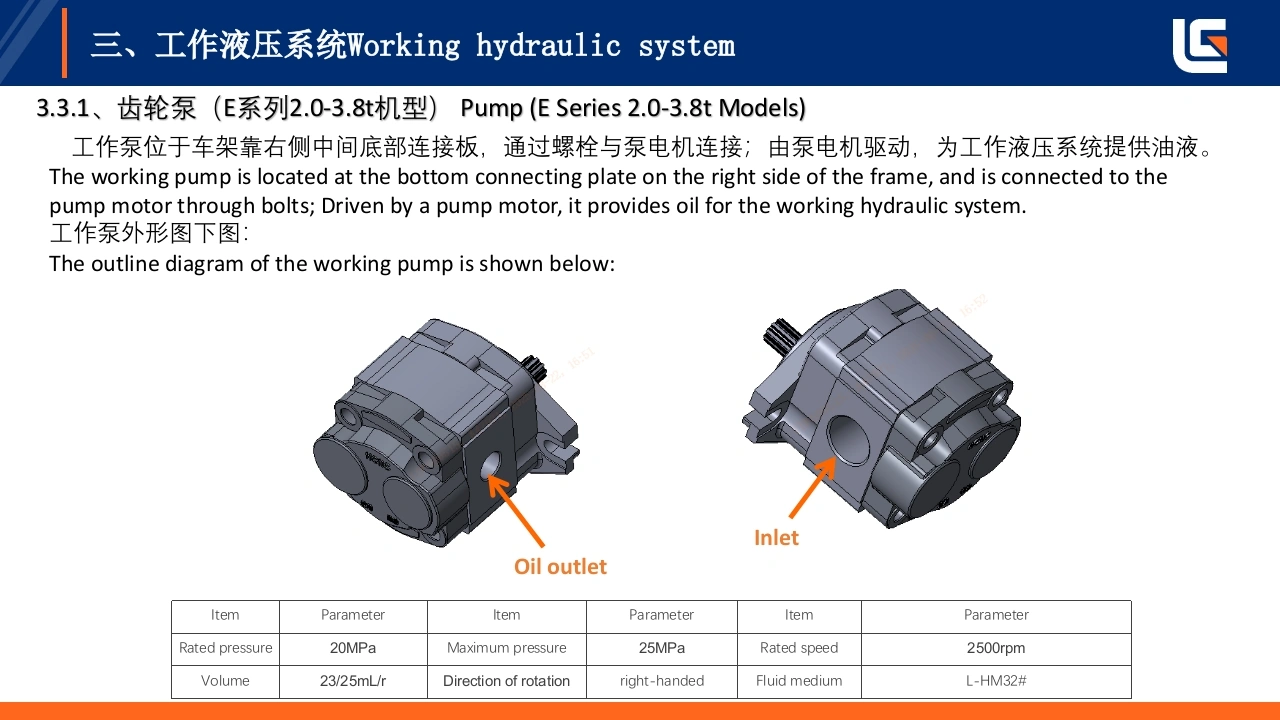 三、工作液压系统Working hydraulic system

3.3.1、齿轮泵（E系列2.0-3.8t机型） Pump (E Series 2.0-3.8t Models)

工作泵位于车架靠右侧中间底部连接板，通过螺栓与泵电机连接；由泵电机驱动，为工作液压系统提供油液。
The working pump is located at the bottom connecting plate on the right side of the frame, and is connected to the pump motor through bolts; Driven by a pump motor, it provides oil for the working hydraulic system.
工作泵外形图下图：
The outline diagram of the working pump is shown below:

Oil outlet

Inlet

| Item | Parameter | Item | Parameter | Item | Parameter |
|---|---|---|---|---|---|
| Rated pressure | 20MPa | Maximum pressure | 25MPa | Rated speed | 2500rpm |
| Volume | 23/25mL/r | Direction of rotation | right-handed | Fluid medium | L-HM32# |