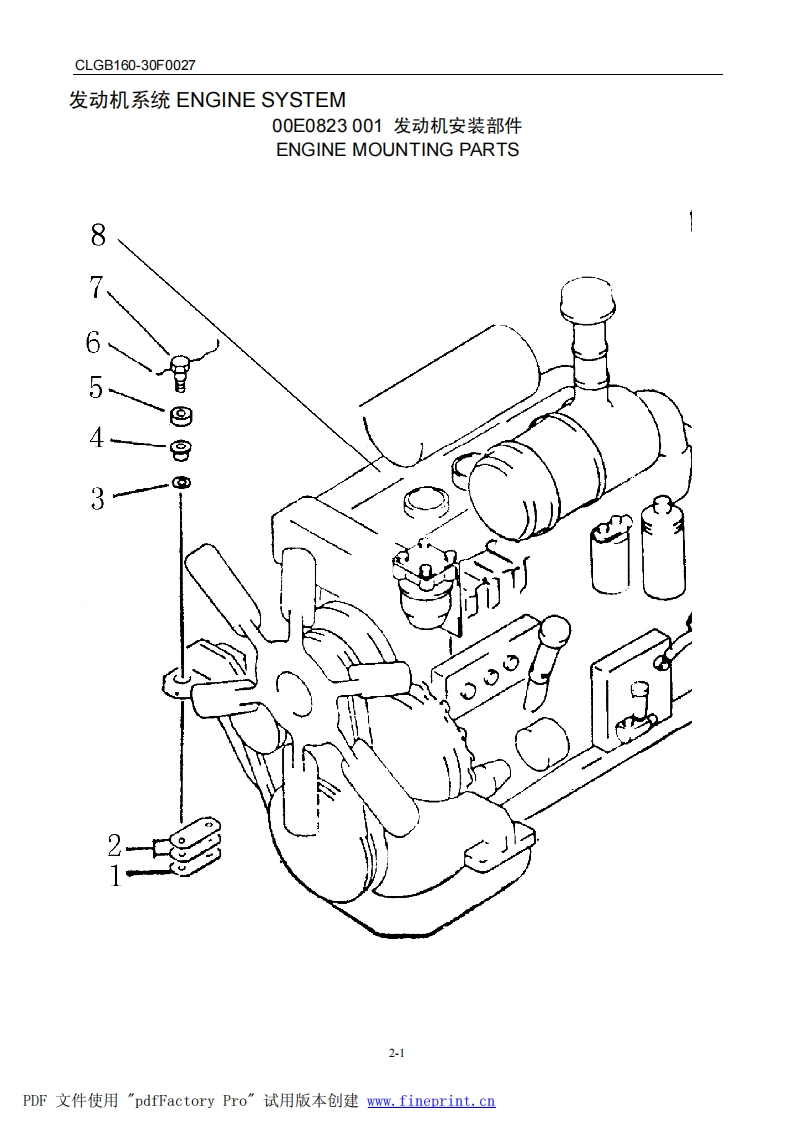 CLGB160-30F0027

发动机系统 ENGINE SYSTEM

00E0823 001 发动机安装部件
ENGINE MOUNTING PARTS

8
7
6
5
4
3
2
1

2-1

PDF 文件使用 "pdfFactory Pro" 试用版本创建 www.fineprint.cn