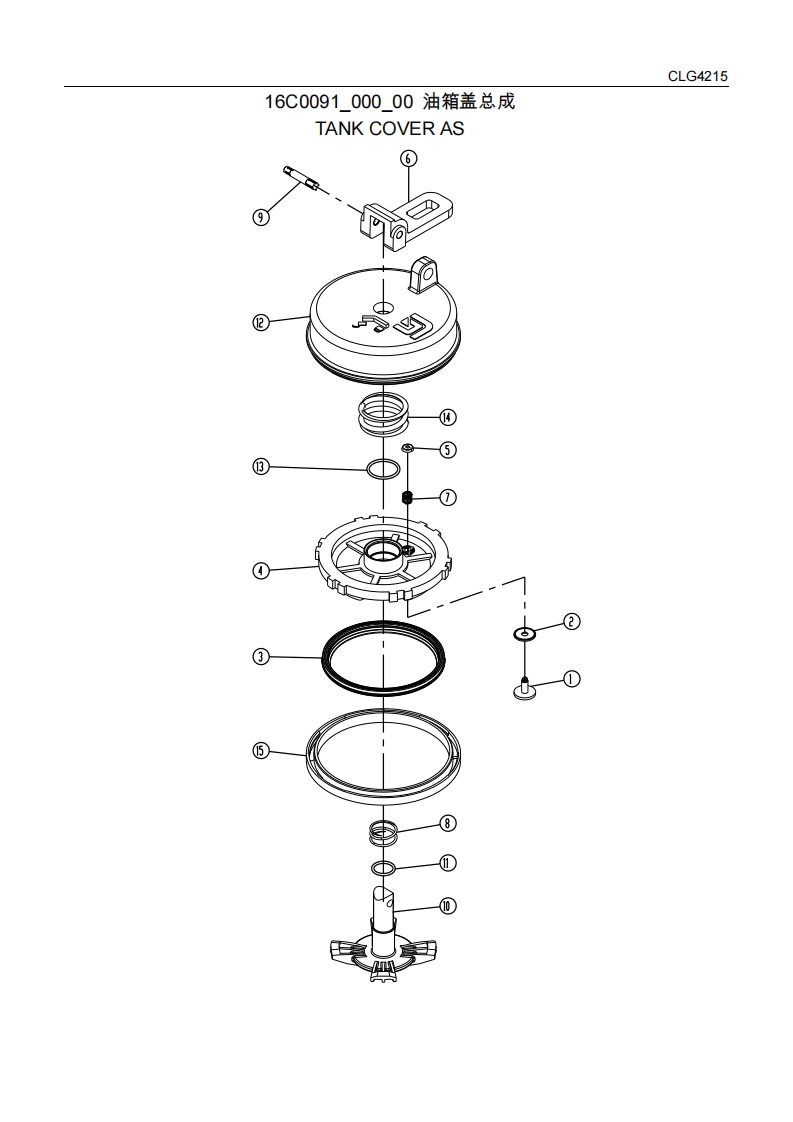 CLG4215

16C0091_000_00 油箱盖总成
TANK COVER AS

6
9
12
14
5
13
7
4
2
3
1
15
8
11
10