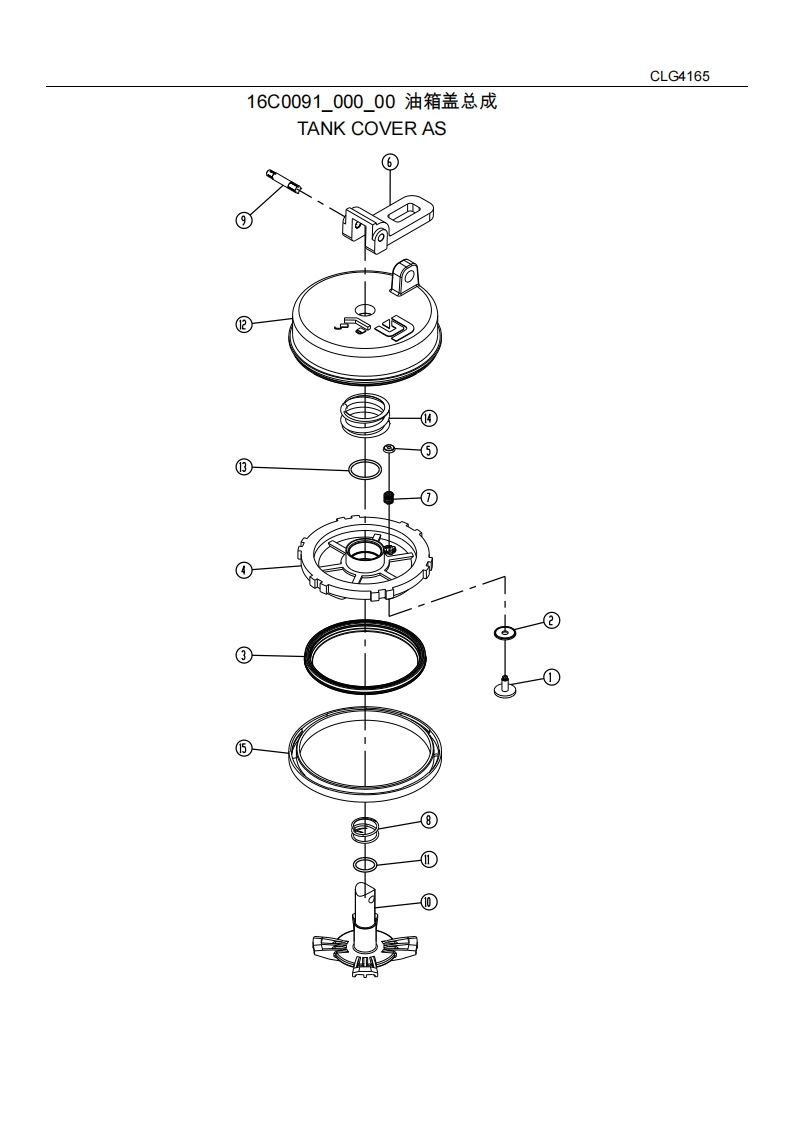 CLG4165

16C0091_000_00 油箱盖总成
TANK COVER AS

6
9
12
14
5
13
7
4
2
3
1
15
8
11
10