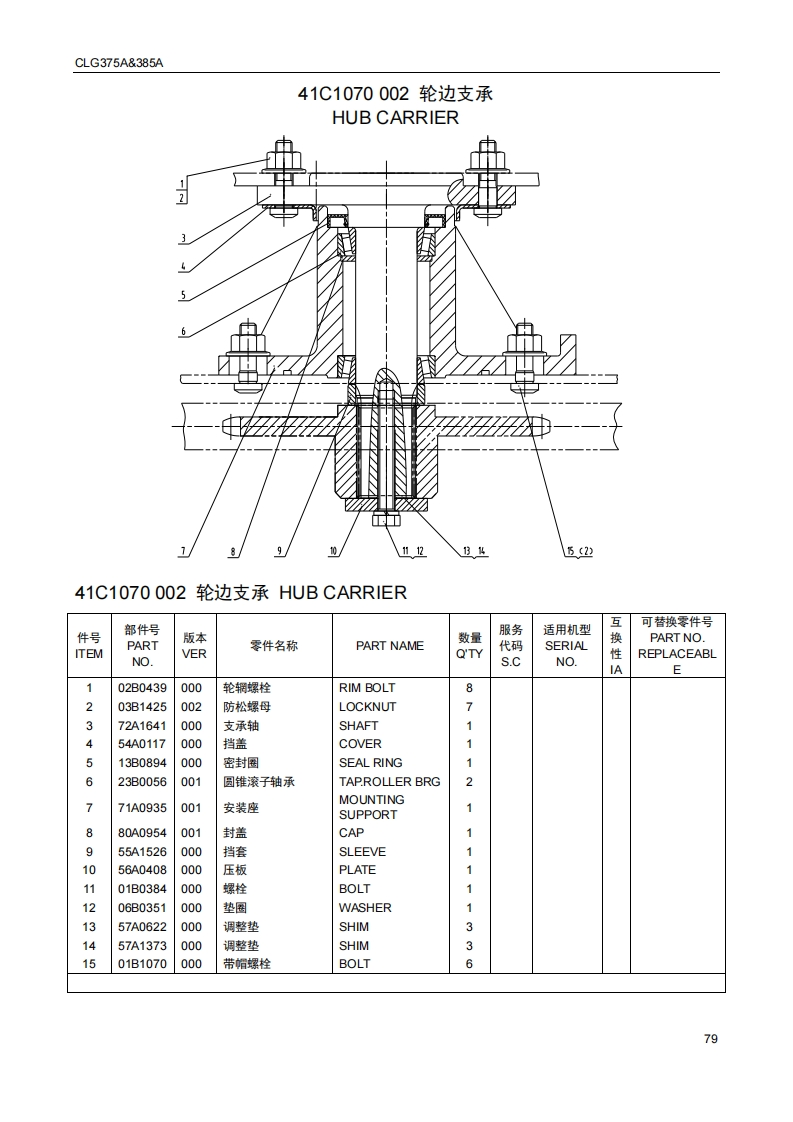 CLG375A&385A

41C1070 002 轮边支承
HUB CARRIER

1
2
3
4
5
6
7
8
9
10
11 12
13 14
15 (2)

41C1070 002 轮边支承 HUB CARRIER

| 件号 ITEM | 部件号 PART NO. | 版本 VER | 零件名称 | PART NAME | 数量 Q'TY | 服务代码 S.C | 适用机型 SERIAL NO. | 互换性 IA | 可替换零件号 PART NO. REPLACEABLE |
|---|---|---|---|---|---|---|---|---|---|
| 1 | 02B0439 | 000 | 轮辋螺栓 | RIM BOLT | 8 | | | | |
| 2 | 03B1425 | 002 | 防松螺母 | LOCKNUT | 7 | | | | |
| 3 | 72A1641 | 000 | 支承轴 | SHAFT | 1 | | | | |
| 4 | 54A0117 | 000 | 挡盖 | COVER | 1 | | | | |
| 5 | 13B0894 | 000 | 密封圈 | SEAL RING | 1 | | | | |
| 6 | 23B0056 | 001 | 圆锥滚子轴承 | TAP.ROLLER BRG | 2 | | | | |
| 7 | 71A0935 | 001 | 安装座 | MOUNTING SUPPORT | 1 | | | | |
| 8 | 80A0954 | 001 | 封盖 | CAP | 1 | | | | |
| 9 | 55A1526 | 000 | 挡套 | SLEEVE | 1 | | | | |
| 10 | 56A0408 | 000 | 压板 | PLATE | 1 | | | | |
| 11 | 01B0384 | 000 | 螺栓 | BOLT | 1 | | | | |
| 12 | 06B0351 | 000 | 垫圈 | WASHER | 1 | | | | |
| 13 | 57A0622 | 000 | 调整垫 | SHIM | 3 | | | | |
| 14 | 57A1373 | 000 | 调整垫 | SHIM | 3 | | | | |
| 15 | 01B1070 | 000 | 带帽螺栓 | BOLT | 6 | | | | |

79