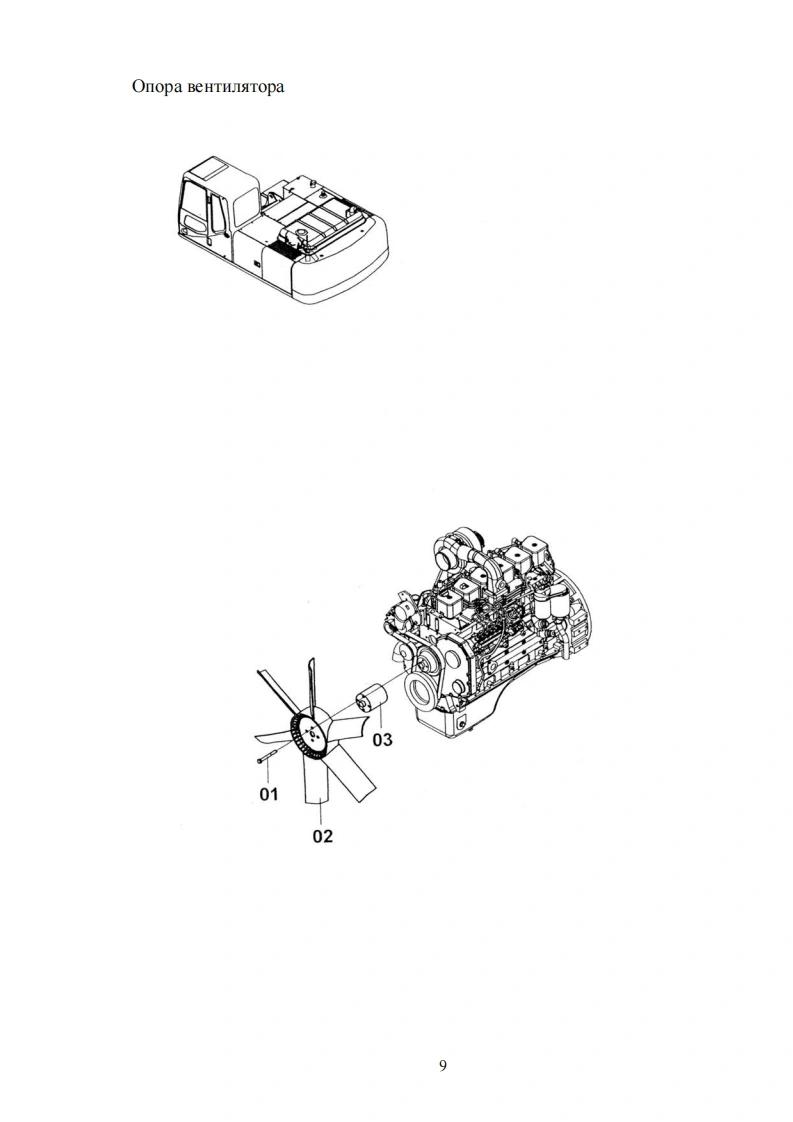 Опора вентилятора

03

01

02

9