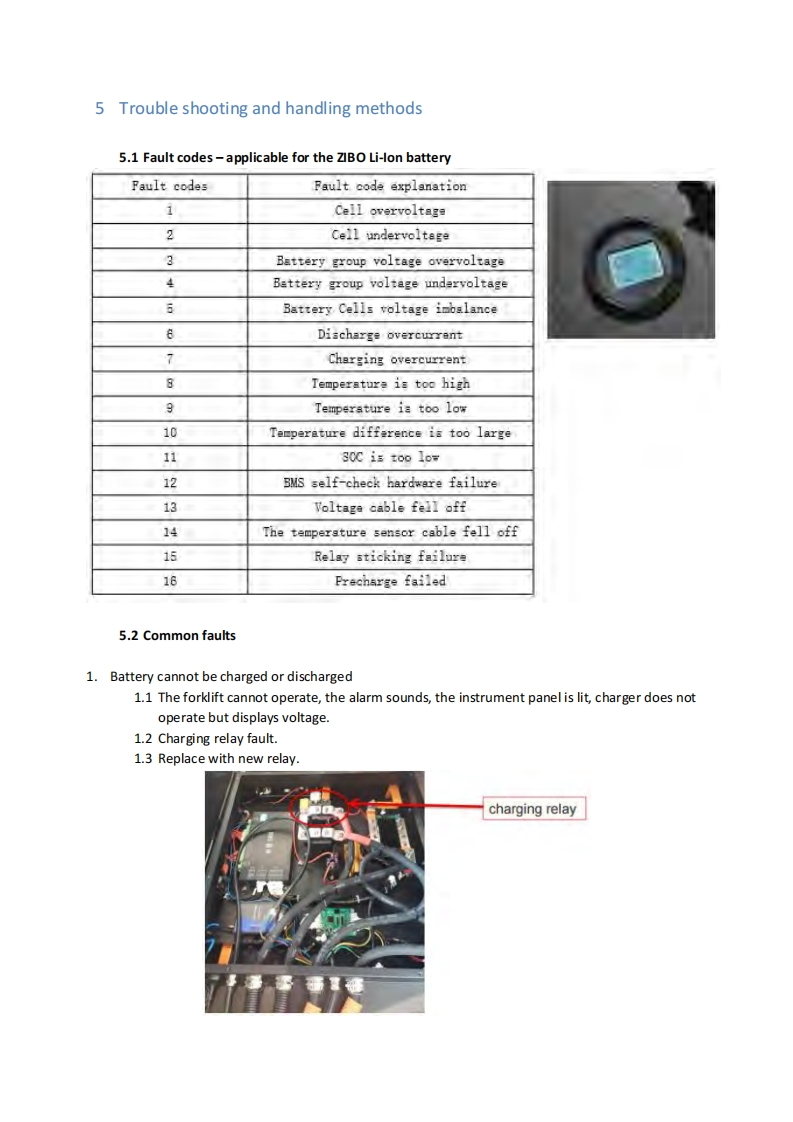 5 Trouble shooting and handling methods

5.1 Fault codes – applicable for the ZIBO Li-Ion battery

| Fault codes | Fault code explanation |
|---|---|
| 1 | Cell overvoltage |
| 2 | Cell undervoltage |
| 3 | Battery group voltage overvoltage |
| 4 | Battery group voltage undervoltage |
| 5 | Battery Cells voltage imbalance |
| 6 | Discharge overcurrent |
| 7 | Charging overcurrent |
| 8 | Temperature is too high |
| 9 | Temperature is too low |
| 10 | Temperature difference is too large |
| 11 | SOC is too low |
| 12 | BMS self-check hardware failure |
| 13 | Voltage cable fell off |
| 14 | The temperature sensor cable fell off |
| 15 | Relay sticking failure |
| 16 | Precharge failed |

5.2 Common faults

1. Battery cannot be charged or discharged
1.1 The forklift cannot operate, the alarm sounds, the instrument panel is lit, charger does not operate but displays voltage.
1.2 Charging relay fault.
1.3 Replace with new relay.

charging relay