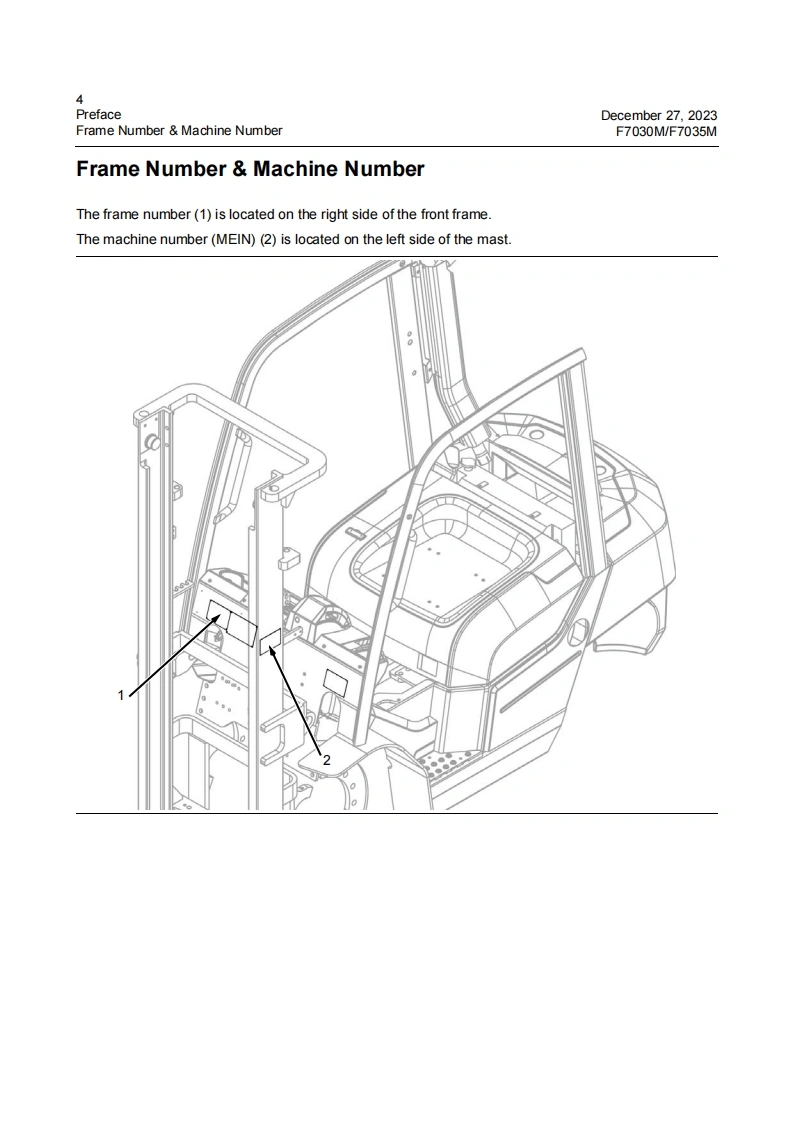 4
Preface
Frame Number & Machine Number

December 27, 2023
F7030M/F7035M

Frame Number & Machine Number

The frame number (1) is located on the right side of the front frame.

The machine number (MEIN) (2) is located on the left side of the mast.

1

2