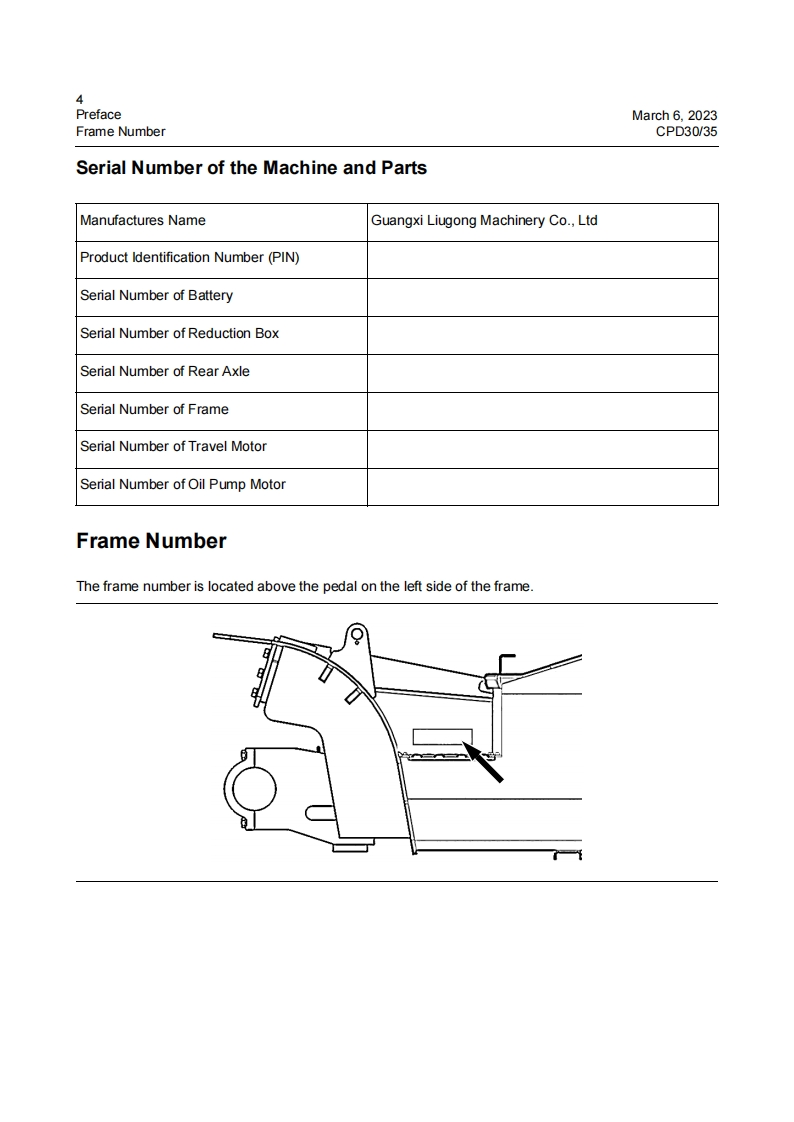 4
Preface
Frame Number

March 6, 2023
CPD30/35

Serial Number of the Machine and Parts

| Manufactures Name | Guangxi Liugong Machinery Co., Ltd |
|---|---|
| Product Identification Number (PIN) | |
| Serial Number of Battery | |
| Serial Number of Reduction Box | |
| Serial Number of Rear Axle | |
| Serial Number of Frame | |
| Serial Number of Travel Motor | |
| Serial Number of Oil Pump Motor | |

Frame Number

The frame number is located above the pedal on the left side of the frame.