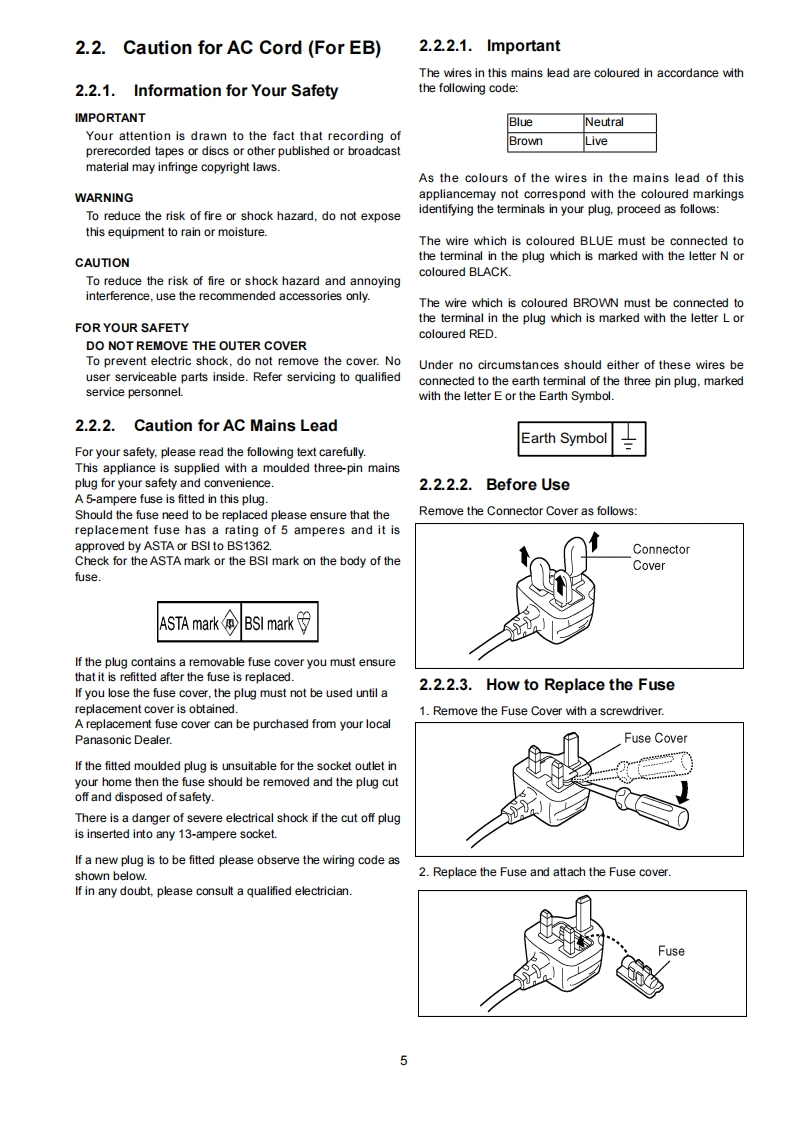 2.2. Caution for AC Cord (For EB)

2.2.1. Information for Your Safety

IMPORTANT

Your attention is drawn to the fact that recording of prerecorded tapes or discs or other published or broadcast material may infringe copyright laws.

WARNING

To reduce the risk of fire or shock hazard, do not expose this equipment to rain or moisture.

CAUTION

To reduce the risk of fire or shock hazard and annoying interference, use the recommended accessories only.

FOR YOUR SAFETY

DO NOT REMOVE THE OUTER COVER

To prevent electric shock, do not remove the cover. No user serviceable parts inside. Refer servicing to qualified service personnel.

2.2.2. Caution for AC Mains Lead

For your safety, please read the following text carefully.
This appliance is supplied with a moulded three-pin mains plug for your safety and convenience.
A 5-ampere fuse is fitted in this plug.
Should the fuse need to be replaced please ensure that the replacement fuse has a rating of 5 amperes and it is approved by ASTA or BSI to BS1362.
Check for the ASTA mark or the BSI mark on the body of the fuse.

ASTA mark BSI mark

If the plug contains a removable fuse cover you must ensure that it is refitted after the fuse is replaced.
If you lose the fuse cover, the plug must not be used until a replacement cover is obtained.
A replacement fuse cover can be purchased from your local Panasonic Dealer.

If the fitted moulded plug is unsuitable for the socket outlet in your home then the fuse should be removed and the plug cut off and disposed of safety.

There is a danger of severe electrical shock if the cut off plug is inserted into any 13-ampere socket.

If a new plug is to be fitted please observe the wiring code as shown below.
If in any doubt, please consult a qualified electrician.

2.2.2.1. Important

The wires in this mains lead are coloured in accordance with the following code:

| Blue | Neutral |
|---|---|
| Brown | Live |

As the colours of the wires in the mains lead of this appliancemay not correspond with the coloured markings identifying the terminals in your plug, proceed as follows:

The wire which is coloured BLUE must be connected to the terminal in the plug which is marked with the letter N or coloured BLACK.

The wire which is coloured BROWN must be connected to the terminal in the plug which is marked with the letter L or coloured RED.

Under no circumstances should either of these wires be connected to the earth terminal of the three pin plug, marked with the letter E or the Earth Symbol.

Earth Symbol

2.2.2.2. Before Use

Remove the Connector Cover as follows:

Connector Cover

2.2.2.3. How to Replace the Fuse

1. Remove the Fuse Cover with a screwdriver.

Fuse Cover

2. Replace the Fuse and attach the Fuse cover.

Fuse

5