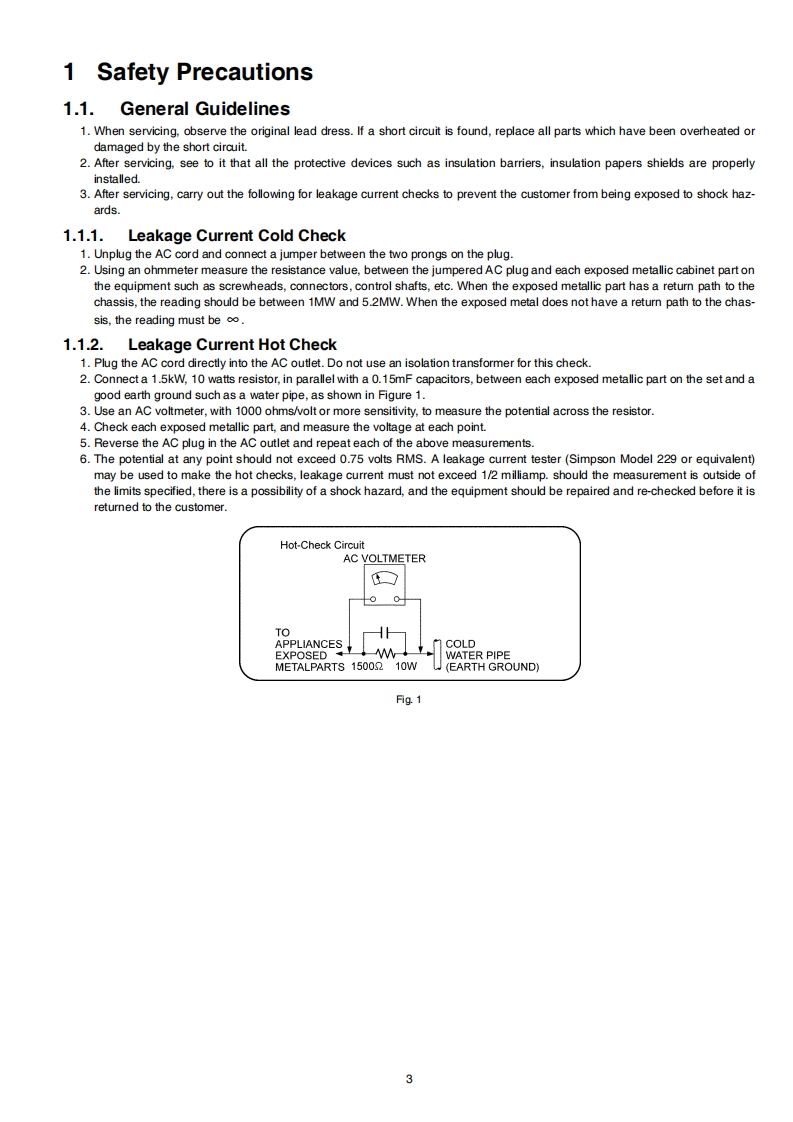 1 Safety Precautions

1.1. General Guidelines

1. When servicing, observe the original lead dress. If a short circuit is found, replace all parts which have been overheated or damaged by the short circuit.
2. After servicing, see to it that all the protective devices such as insulation barriers, insulation papers shields are properly installed.
3. After servicing, carry out the following for leakage current checks to prevent the customer from being exposed to shock hazards.

1.1.1. Leakage Current Cold Check

1. Unplug the AC cord and connect a jumper between the two prongs on the plug.
2. Using an ohmmeter measure the resistance value, between the jumpered AC plug and each exposed metallic cabinet part on the equipment such as screwheads, connectors, control shafts, etc. When the exposed metallic part has a return path to the chassis, the reading should be between 1MW and 5.2MW. When the exposed metal does not have a return path to the chassis, the reading must be $\infty$.

1.1.2. Leakage Current Hot Check

1. Plug the AC cord directly into the AC outlet. Do not use an isolation transformer for this check.
2. Connect a 1.5kW, 10 watts resistor, in parallel with a 0.15mF capacitors, between each exposed metallic part on the set and a good earth ground such as a water pipe, as shown in Figure 1.
3. Use an AC voltmeter, with 1000 ohms/volt or more sensitivity, to measure the potential across the resistor.
4. Check each exposed metallic part, and measure the voltage at each point.
5. Reverse the AC plug in the AC outlet and repeat each of the above measurements.
6. The potential at any point should not exceed 0.75 volts RMS. A leakage current tester (Simpson Model 229 or equivalent) may be used to make the hot checks, leakage current must not exceed 1/2 milliamp. should the measurement is outside of the limits specified, there is a possibility of a shock hazard, and the equipment should be repaired and re-checked before it is returned to the customer.

Hot-Check Circuit
AC VOLTMETER
TO APPLIANCES EXPOSED METALPARTS
1500Ω 10W
COLD WATER PIPE (EARTH GROUND)

Fig. 1

3