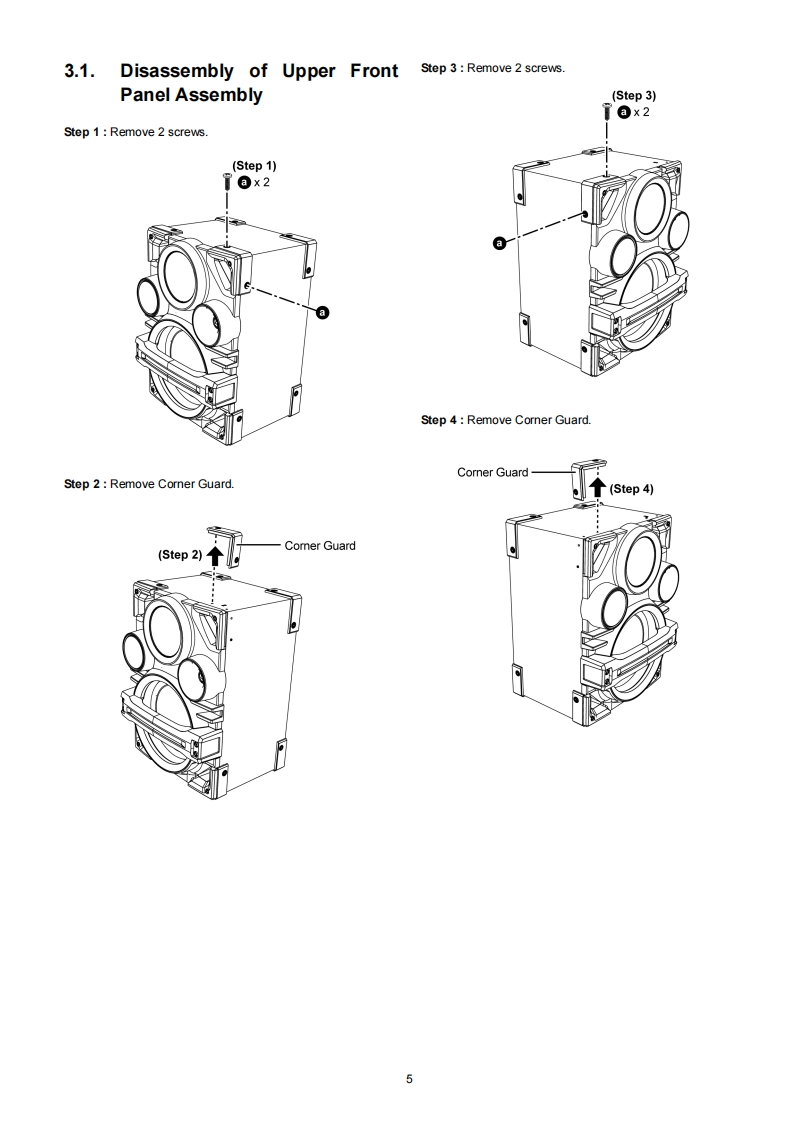 3.1. Disassembly of Upper Front Panel Assembly

Step 1 : Remove 2 screws.

(Step 1)
a x 2

a

Step 2 : Remove Corner Guard.

(Step 2)

Corner Guard

Step 3 : Remove 2 screws.

(Step 3)
a x 2

a

Step 4 : Remove Corner Guard.

Corner Guard

(Step 4)

5