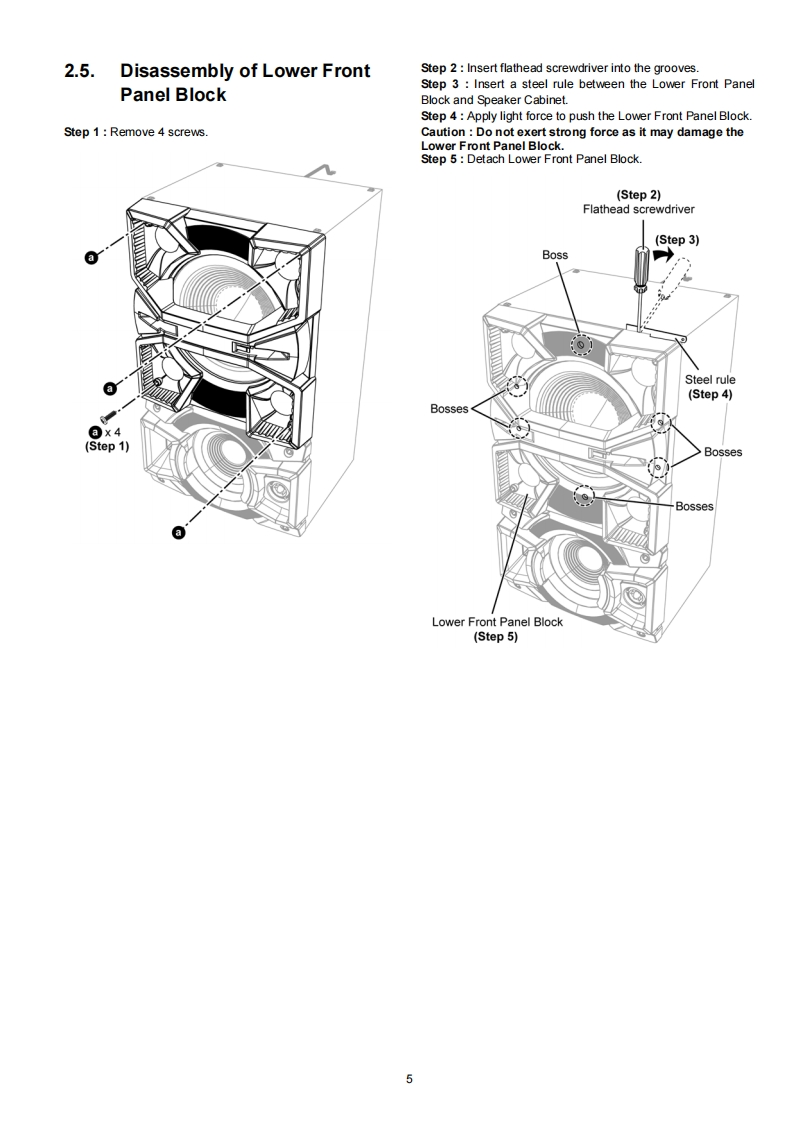 2.5. Disassembly of Lower Front Panel Block

Step 1 : Remove 4 screws.

a

a

a x 4
(Step 1)

a

Step 2 : Insert flathead screwdriver into the grooves.
Step 3 : Insert a steel rule between the Lower Front Panel Block and Speaker Cabinet.
Step 4 : Apply light force to push the Lower Front Panel Block.
Caution : Do not exert strong force as it may damage the Lower Front Panel Block.
Step 5 : Detach Lower Front Panel Block.

(Step 2)
Flathead screwdriver

(Step 3)

Boss

Steel rule
(Step 4)

Bosses

Bosses

Bosses

Lower Front Panel Block
(Step 5)

5