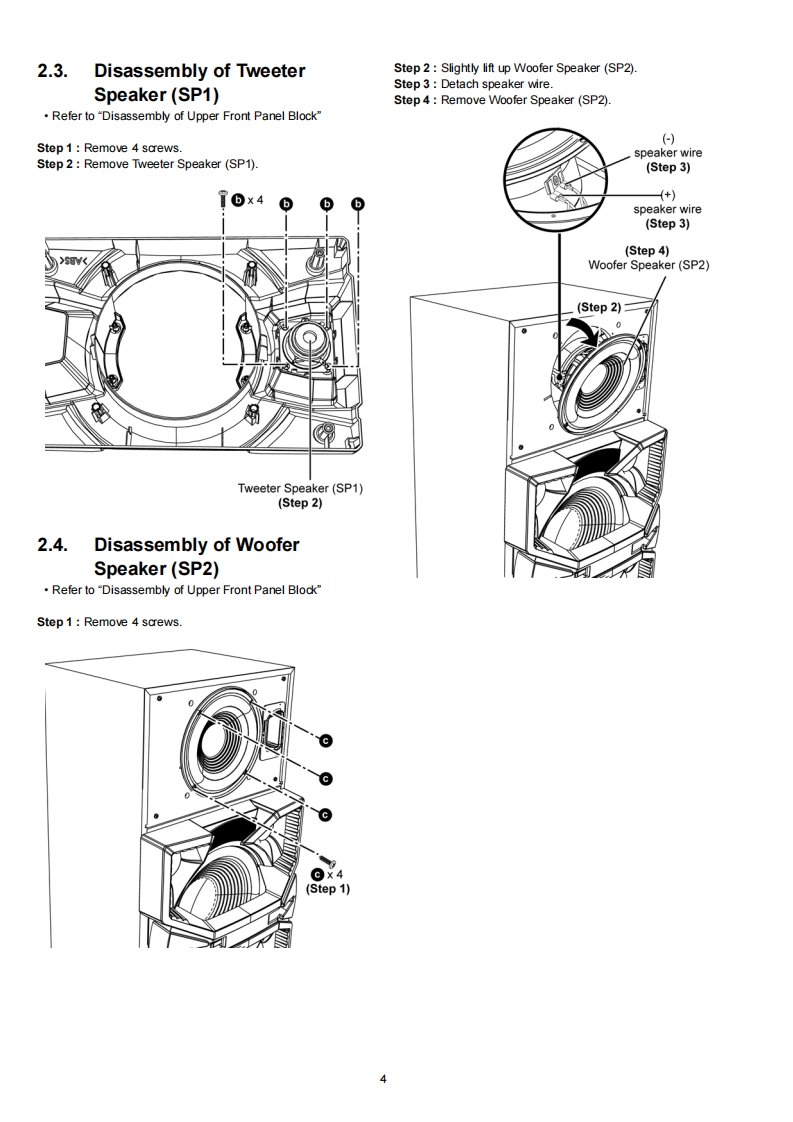 2.3. Disassembly of Tweeter Speaker (SP1)

• Refer to "Disassembly of Upper Front Panel Block"

Step 1 : Remove 4 screws.
Step 2 : Remove Tweeter Speaker (SP1).

b x 4

b b b

>ABS<

Tweeter Speaker (SP1)
(Step 2)

2.4. Disassembly of Woofer Speaker (SP2)

• Refer to "Disassembly of Upper Front Panel Block"

Step 1 : Remove 4 screws.

c c c

c x 4
(Step 1)

Step 2 : Slightly lift up Woofer Speaker (SP2).
Step 3 : Detach speaker wire.
Step 4 : Remove Woofer Speaker (SP2).

(-)
speaker wire
(Step 3)

(+)
speaker wire
(Step 3)

(Step 4)
Woofer Speaker (SP2)

(Step 2)

4