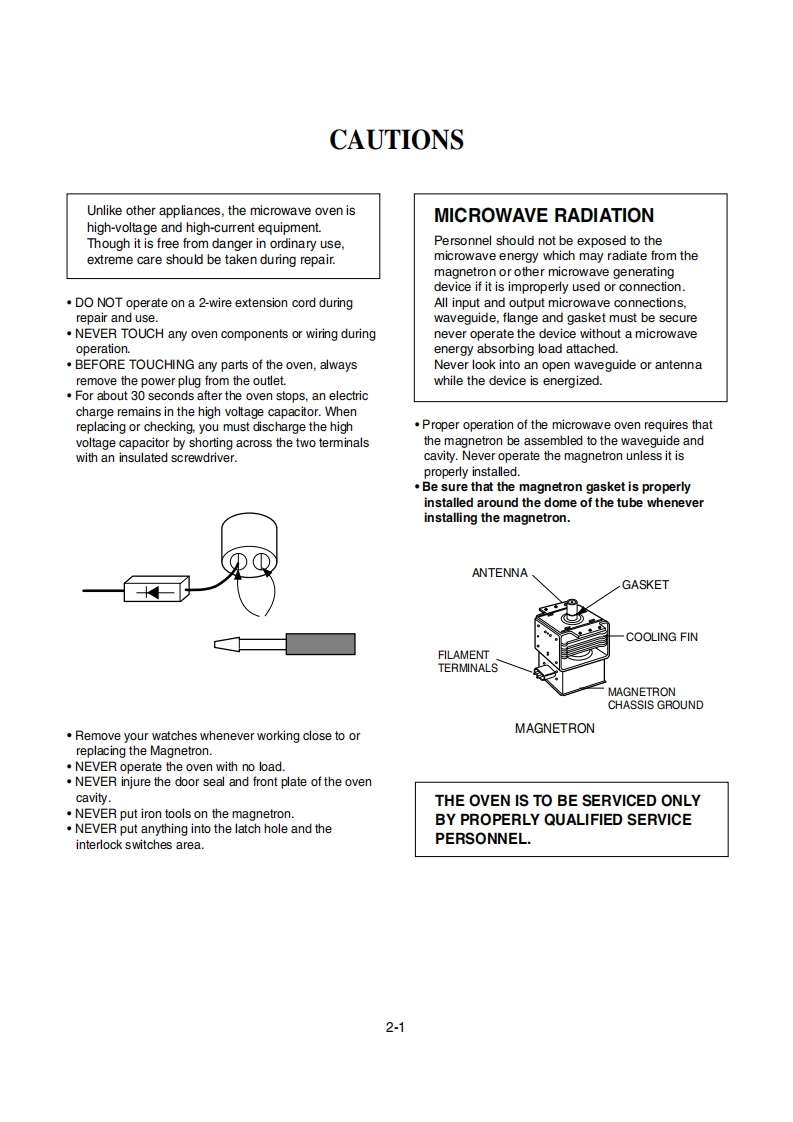 CAUTIONS

Unlike other appliances, the microwave oven is high-voltage and high-current equipment. Though it is free from danger in ordinary use, extreme care should be taken during repair.

• DO NOT operate on a 2-wire extension cord during repair and use.
• NEVER TOUCH any oven components or wiring during operation.
• BEFORE TOUCHING any parts of the oven, always remove the power plug from the outlet.
• For about 30 seconds after the oven stops, an electric charge remains in the high voltage capacitor. When replacing or checking, you must discharge the high voltage capacitor by shorting across the two terminals with an insulated screwdriver.

• Remove your watches whenever working close to or replacing the Magnetron.
• NEVER operate the oven with no load.
• NEVER injure the door seal and front plate of the oven cavity.
• NEVER put iron tools on the magnetron.
• NEVER put anything into the latch hole and the interlock switches area.

MICROWAVE RADIATION

Personnel should not be exposed to the microwave energy which may radiate from the magnetron or other microwave generating device if it is improperly used or connection. All input and output microwave connections, waveguide, flange and gasket must be secure never operate the device without a microwave energy absorbing load attached.
Never look into an open waveguide or antenna while the device is energized.

• Proper operation of the microwave oven requires that the magnetron be assembled to the waveguide and cavity. Never operate the magnetron unless it is properly installed.
• Be sure that the magnetron gasket is properly installed around the dome of the tube whenever installing the magnetron.

ANTENNA
GASKET
COOLING FIN
FILAMENT TERMINALS
MAGNETRON CHASSIS GROUND
MAGNETRON

THE OVEN IS TO BE SERVICED ONLY BY PROPERLY QUALIFIED SERVICE PERSONNEL.

2-1