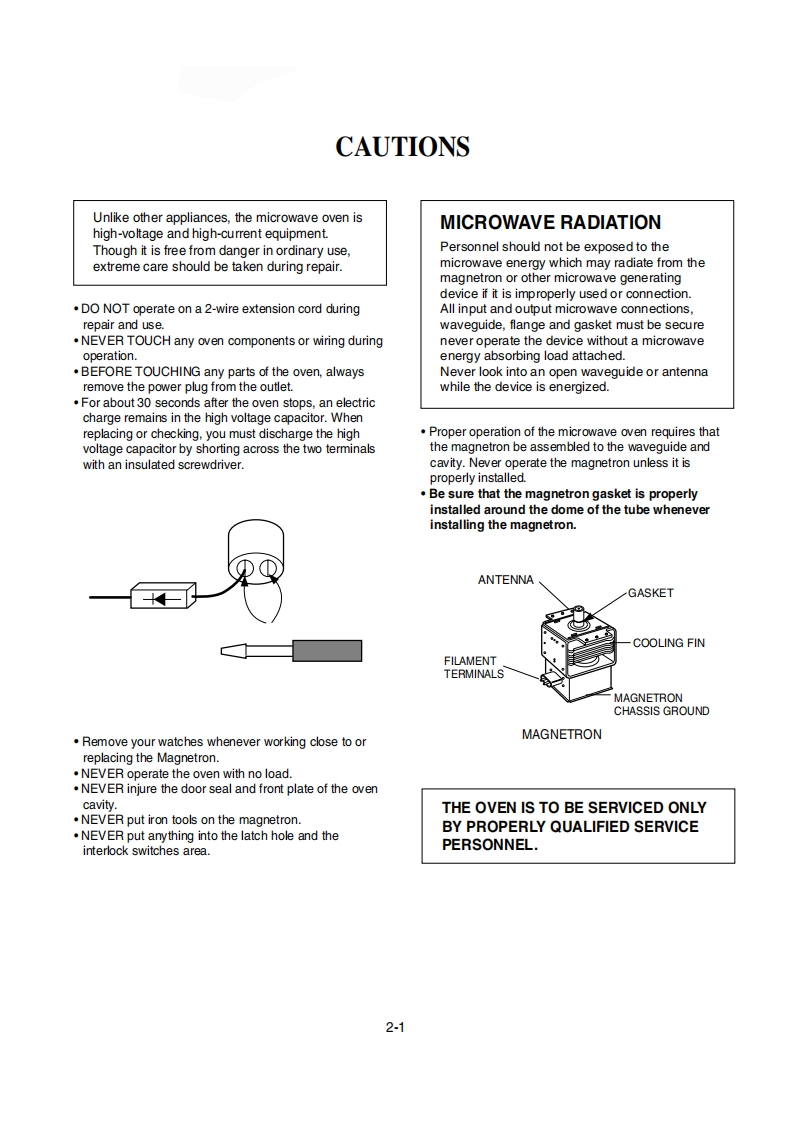 CAUTIONS

Unlike other appliances, the microwave oven is high-voltage and high-current equipment.
Though it is free from danger in ordinary use, extreme care should be taken during repair.

• DO NOT operate on a 2-wire extension cord during repair and use.
• NEVER TOUCH any oven components or wiring during operation.
• BEFORE TOUCHING any parts of the oven, always remove the power plug from the outlet.
• For about 30 seconds after the oven stops, an electric charge remains in the high voltage capacitor. When replacing or checking, you must discharge the high voltage capacitor by shorting across the two terminals with an insulated screwdriver.

• Remove your watches whenever working close to or replacing the Magnetron.
• NEVER operate the oven with no load.
• NEVER injure the door seal and front plate of the oven cavity.
• NEVER put iron tools on the magnetron.
• NEVER put anything into the latch hole and the interlock switches area.

MICROWAVE RADIATION

Personnel should not be exposed to the microwave energy which may radiate from the magnetron or other microwave generating device if it is improperly used or connection.
All input and output microwave connections, waveguide, flange and gasket must be secure never operate the device without a microwave energy absorbing load attached.
Never look into an open waveguide or antenna while the device is energized.

• Proper operation of the microwave oven requires that the magnetron be assembled to the waveguide and cavity. Never operate the magnetron unless it is properly installed.
• Be sure that the magnetron gasket is properly installed around the dome of the tube whenever installing the magnetron.

ANTENNA
GASKET
COOLING FIN
FILAMENT TERMINALS
MAGNETRON CHASSIS GROUND
MAGNETRON

THE OVEN IS TO BE SERVICED ONLY BY PROPERLY QUALIFIED SERVICE PERSONNEL.

2-1