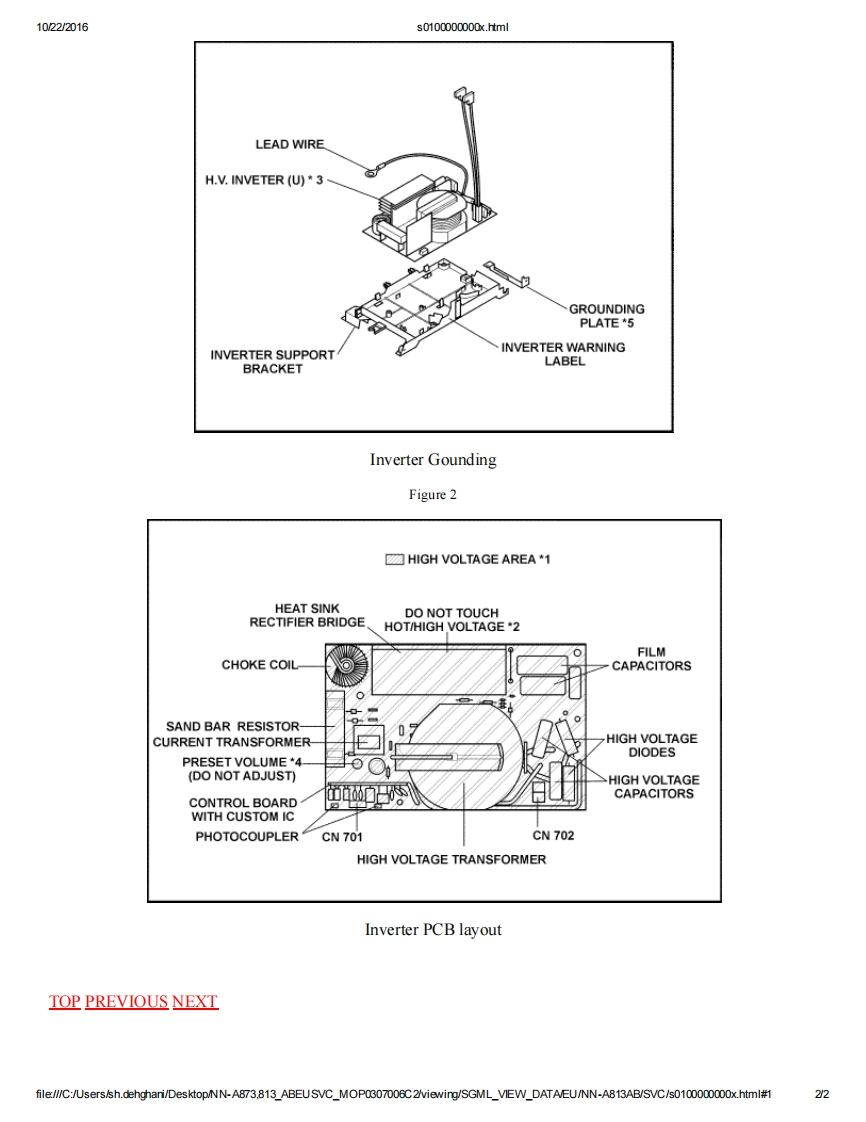 10/22/2016 s0100000000x.html

LEAD WIRE
H.V. INVETER (U) * 3
GROUNDING PLATE *5
INVERTER WARNING LABEL
INVERTER SUPPORT BRACKET

Inverter Gounding

Figure 2

HIGH VOLTAGE AREA *1
HEAT SINK RECTIFIER BRIDGE
DO NOT TOUCH HOT/HIGH VOLTAGE *2
CHOKE COIL
FILM CAPACITORS
SAND BAR RESISTOR
CURRENT TRANSFORMER
PRESET VOLUME *4 (DO NOT ADJUST)
HIGH VOLTAGE DIODES
HIGH VOLTAGE CAPACITORS
CONTROL BOARD WITH CUSTOM IC
PHOTOCOUPLER
CN 701
CN 702
HIGH VOLTAGE TRANSFORMER

Inverter PCB layout

TOP PREVIOUS NEXT

file:///C:/Users/sh.dehghani/Desktop/NN-A873,813_ABEUSVC_MOP0307006C2/viewing/SGML_VIEW_DATA/EU/NN-A813AB/SVC/s0100000000x.html#1 2/2