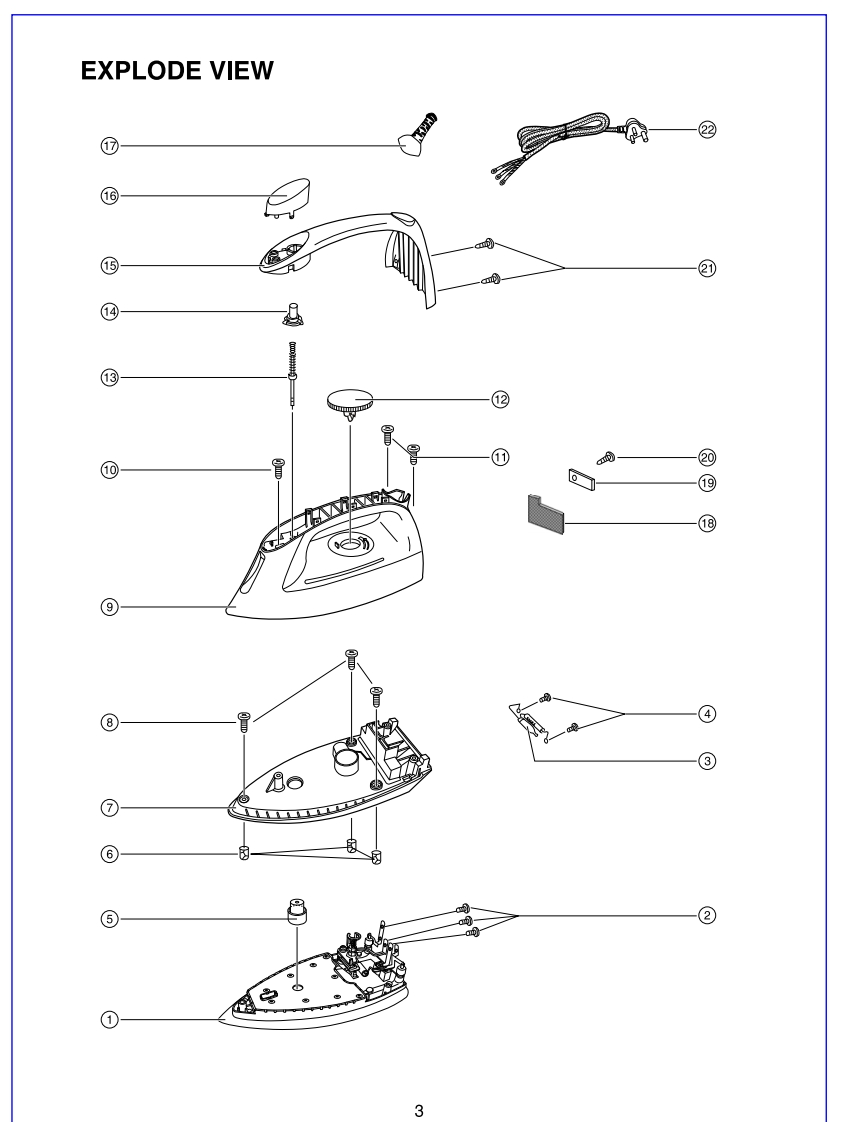 EXPLODE VIEW

⑰
㉒
⑯
⑮
㉑
⑭
⑬
⑫
⑩
⑪
⑳
⑲
⑱
⑨
⑧
④
③
⑦
⑥
⑤
②
①

3