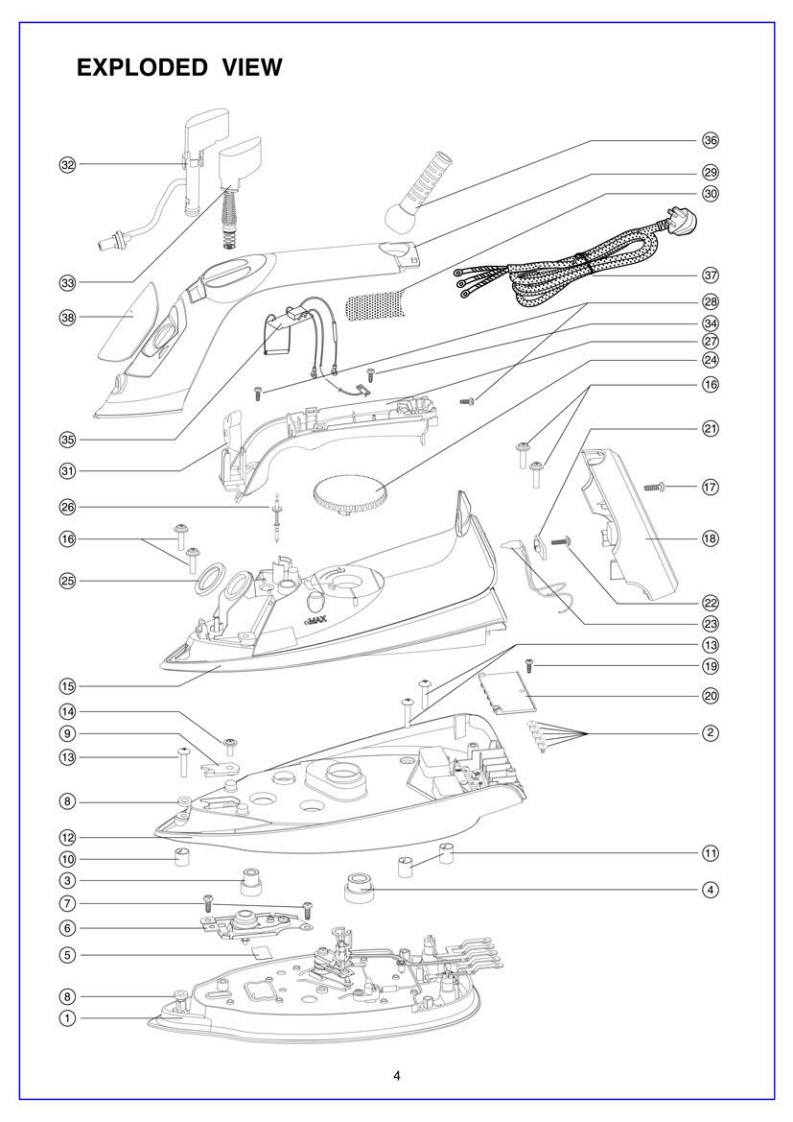 EXPLODED VIEW

32
33
38
35
31
26
16
25
15
14
9
13
8
12
10
3
7
6
5
8
1

36
29
30
37
28
34
27
24
16
21
17
18
22
23
13
19
20
2
11
4

MAX

4