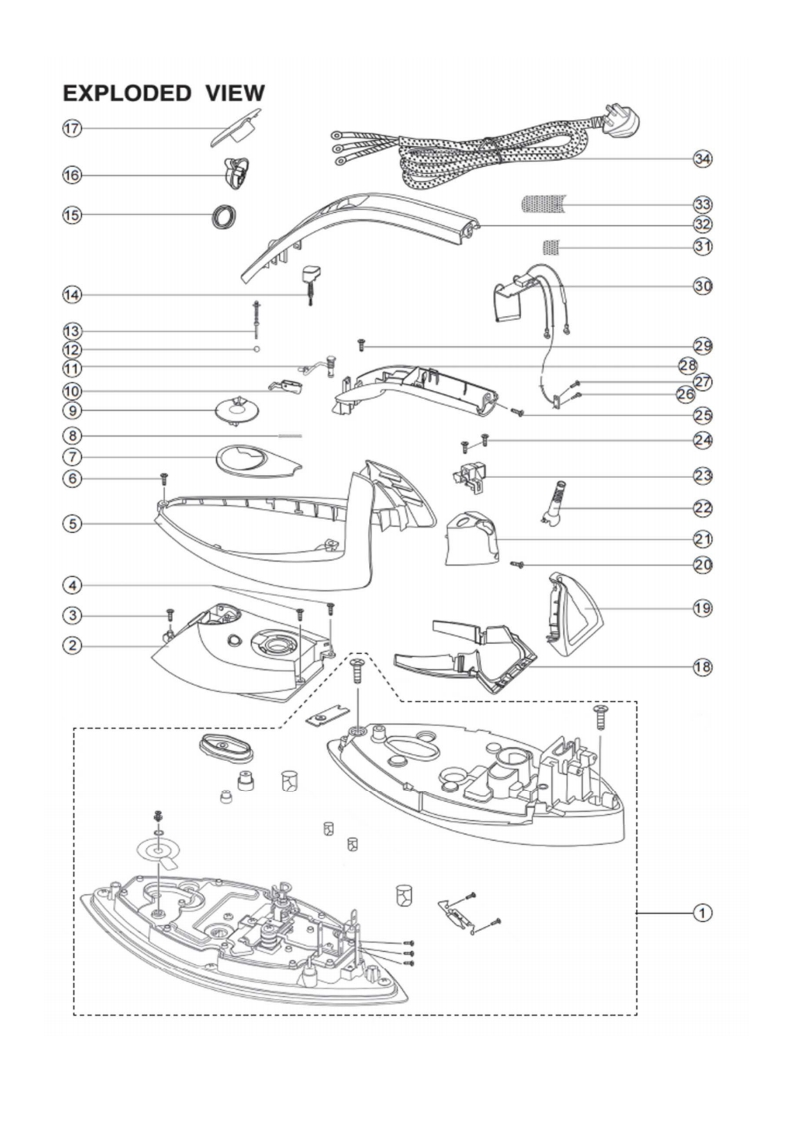 EXPLODED VIEW

17
16
15
14
13
12
11
10
9
8
7
6
5
4
3
2

34
33
32
31
30
29
28
27
26
25
24
23
22
21
20
19
18

1