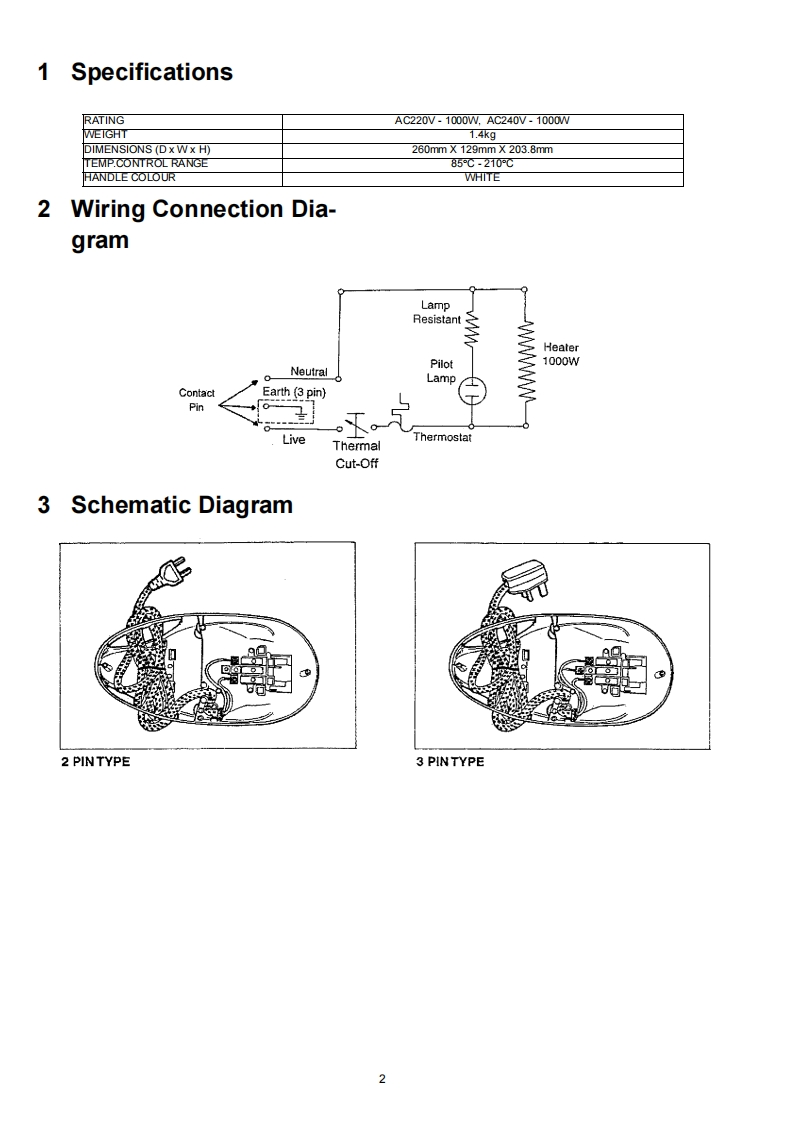 1 Specifications

| RATING | AC220V - 1000W, AC240V - 1000W |
|---|---|
| WEIGHT | 1.4kg |
| DIMENSIONS (D x W x H) | 260mm X 129mm X 203.8mm |
| TEMP.CONTROL RANGE | 85ºC - 210ºC |
| HANDLE COLOUR | WHITE |

2 Wiring Connection Diagram

Lamp Resistant
Heater 1000W
Pilot Lamp
Neutral
Contact Pin
Earth (3 pin)
Live
Thermal Cut-Off
Thermostat

3 Schematic Diagram

2 PIN TYPE

3 PIN TYPE

2