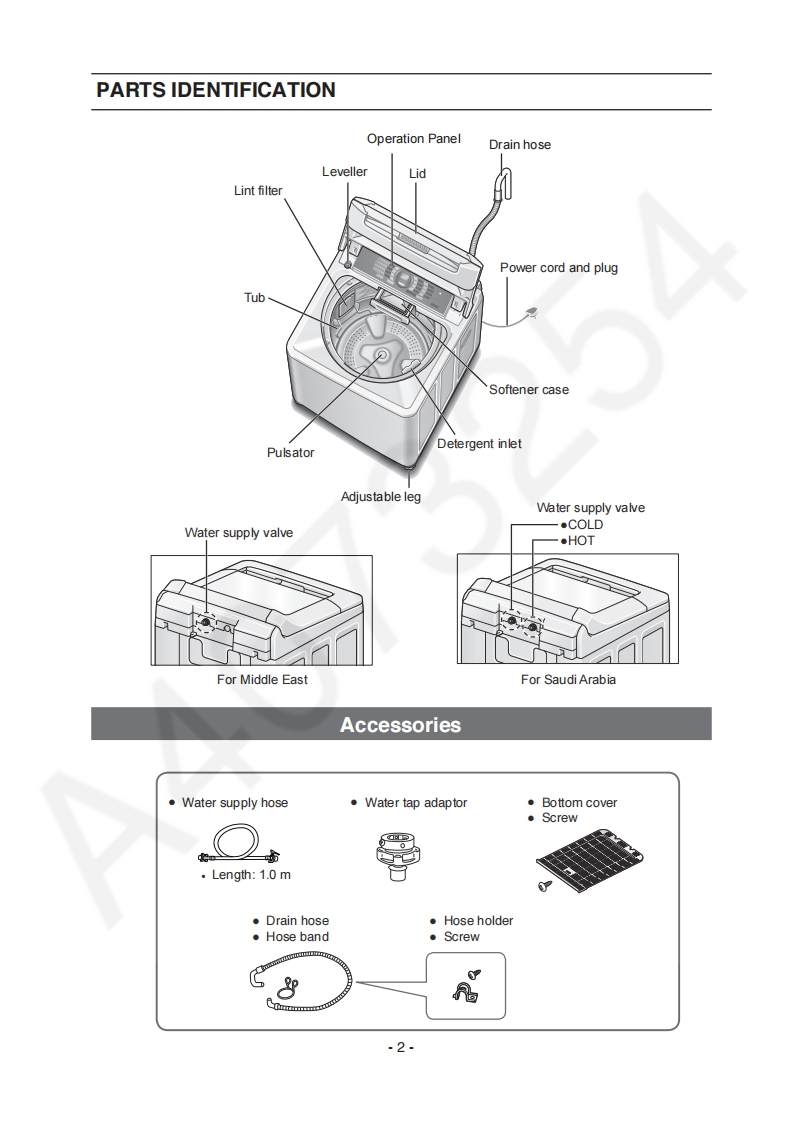 PARTS IDENTIFICATION

Operation Panel
Drain hose
Leveller
Lid
Lint filter
Power cord and plug
Tub
Softener case
Detergent inlet
Pulsator
Adjustable leg

Water supply valve

For Middle East

Water supply valve
●COLD
●HOT

For Saudi Arabia

Accessories

● Water supply hose
• Length: 1.0 m

● Water tap adaptor

● Bottom cover
● Screw

● Drain hose
● Hose band

● Hose holder
● Screw

- 2 -

A4073254