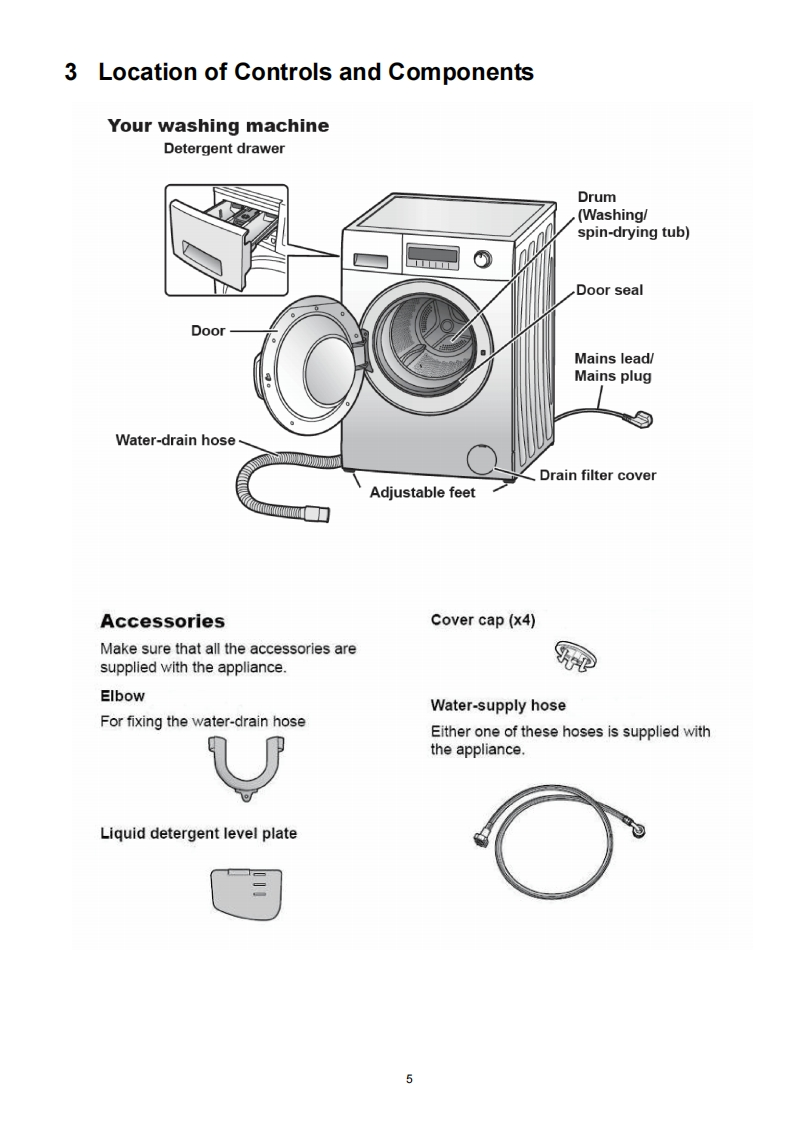 3 Location of Controls and Components

Your washing machine

Detergent drawer

Drum (Washing/ spin-drying tub)

Door seal

Door

Mains lead/ Mains plug

Water-drain hose

Drain filter cover

Adjustable feet

Accessories

Make sure that all the accessories are supplied with the appliance.

Elbow

For fixing the water-drain hose

Liquid detergent level plate

Cover cap (x4)

Water-supply hose

Either one of these hoses is supplied with the appliance.

5