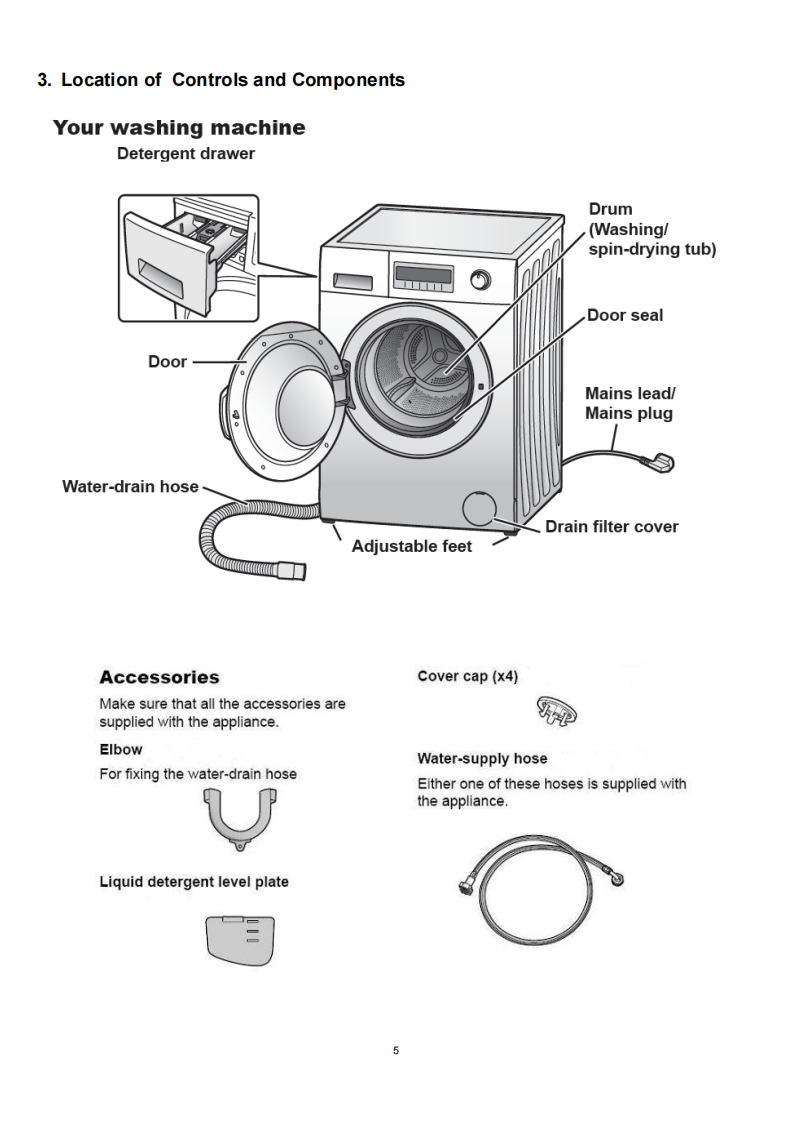 3. Location of Controls and Components

Your washing machine

Detergent drawer

Drum
(Washing/
spin-drying tub)

Door seal

Door

Mains lead/
Mains plug

Water-drain hose

Drain filter cover

Adjustable feet

Accessories

Make sure that all the accessories are supplied with the appliance.

Elbow

For fixing the water-drain hose

Liquid detergent level plate

Cover cap (x4)

Water-supply hose

Either one of these hoses is supplied with the appliance.

5