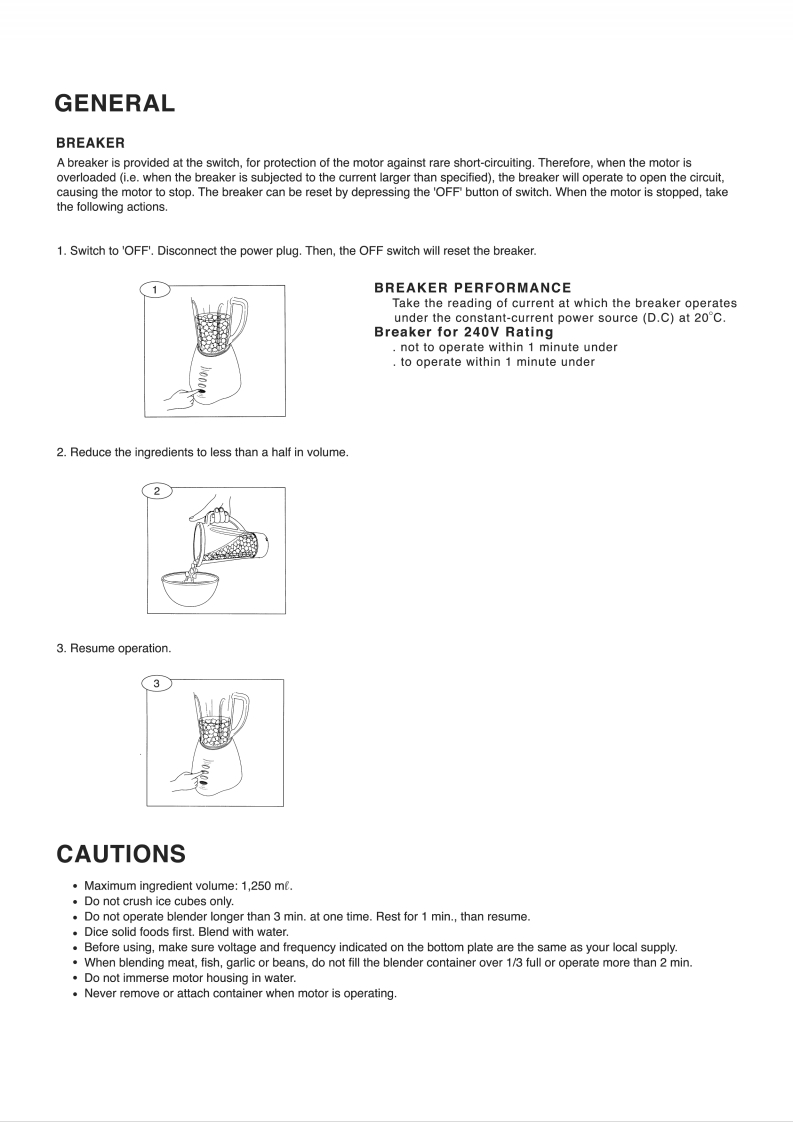 GENERAL

BREAKER
A breaker is provided at the switch, for protection of the motor against rare short-circuiting. Therefore, when the motor is overloaded (i.e. when the breaker is subjected to the current larger than specified), the breaker will operate to open the circuit, causing the motor to stop. The breaker can be reset by depressing the 'OFF' button of switch. When the motor is stopped, take the following actions.

1. Switch to 'OFF'. Disconnect the power plug. Then, the OFF switch will reset the breaker.

1

BREAKER PERFORMANCE
Take the reading of current at which the breaker operates under the constant-current power source (D.C) at 20°C.
Breaker for 240V Rating
. not to operate within 1 minute under
. to operate within 1 minute under

2. Reduce the ingredients to less than a half in volume.

2

3. Resume operation.

3

CAUTIONS

• Maximum ingredient volume: 1,250 mℓ.
• Do not crush ice cubes only.
• Do not operate blender longer than 3 min. at one time. Rest for 1 min., than resume.
• Dice solid foods first. Blend with water.
• Before using, make sure voltage and frequency indicated on the bottom plate are the same as your local supply.
• When blending meat, fish, garlic or beans, do not fill the blender container over 1/3 full or operate more than 2 min.
• Do not immerse motor housing in water.
• Never remove or attach container when motor is operating.