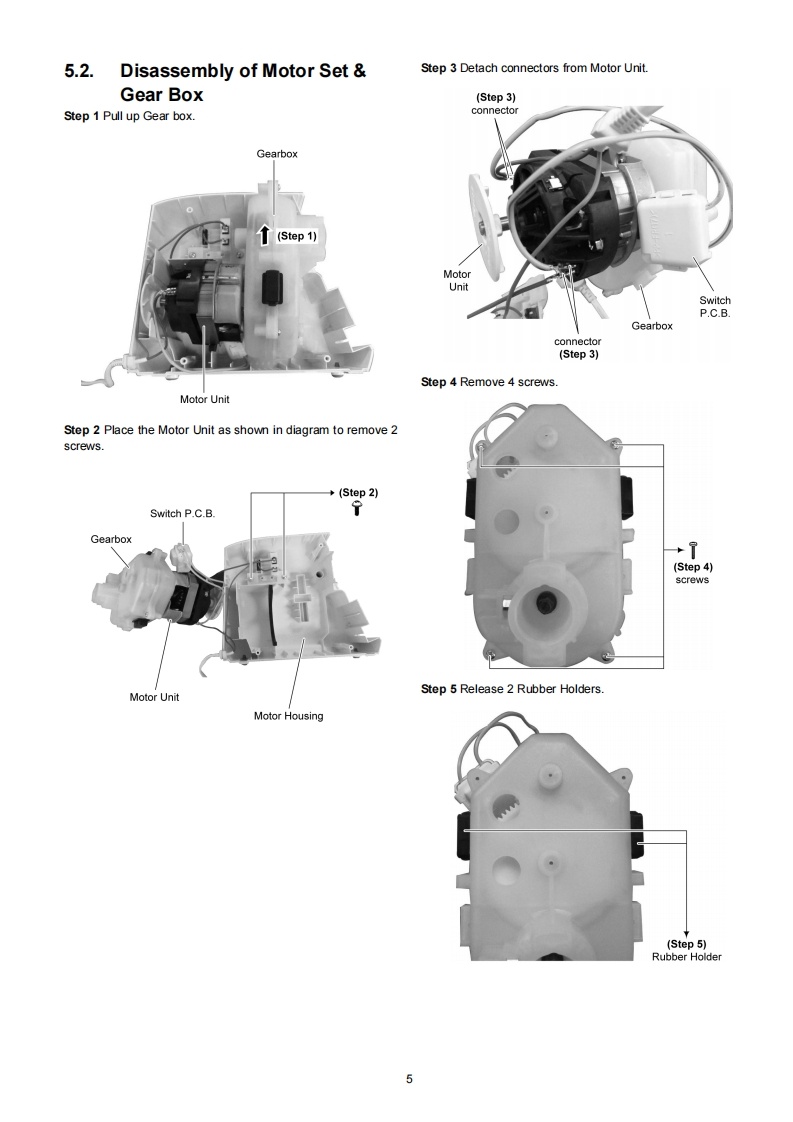 5.2. Disassembly of Motor Set & Gear Box

Step 1 Pull up Gear box.

Gearbox

(Step 1)

Motor Unit

Step 2 Place the Motor Unit as shown in diagram to remove 2 screws.

(Step 2)

Switch P.C.B.

Gearbox

Motor Unit

Motor Housing

Step 3 Detach connectors from Motor Unit.

(Step 3)
connector

Motor Unit

Switch P.C.B.

Gearbox

connector
(Step 3)

Step 4 Remove 4 screws.

(Step 4)
screws

Step 5 Release 2 Rubber Holders.

(Step 5)
Rubber Holder

5