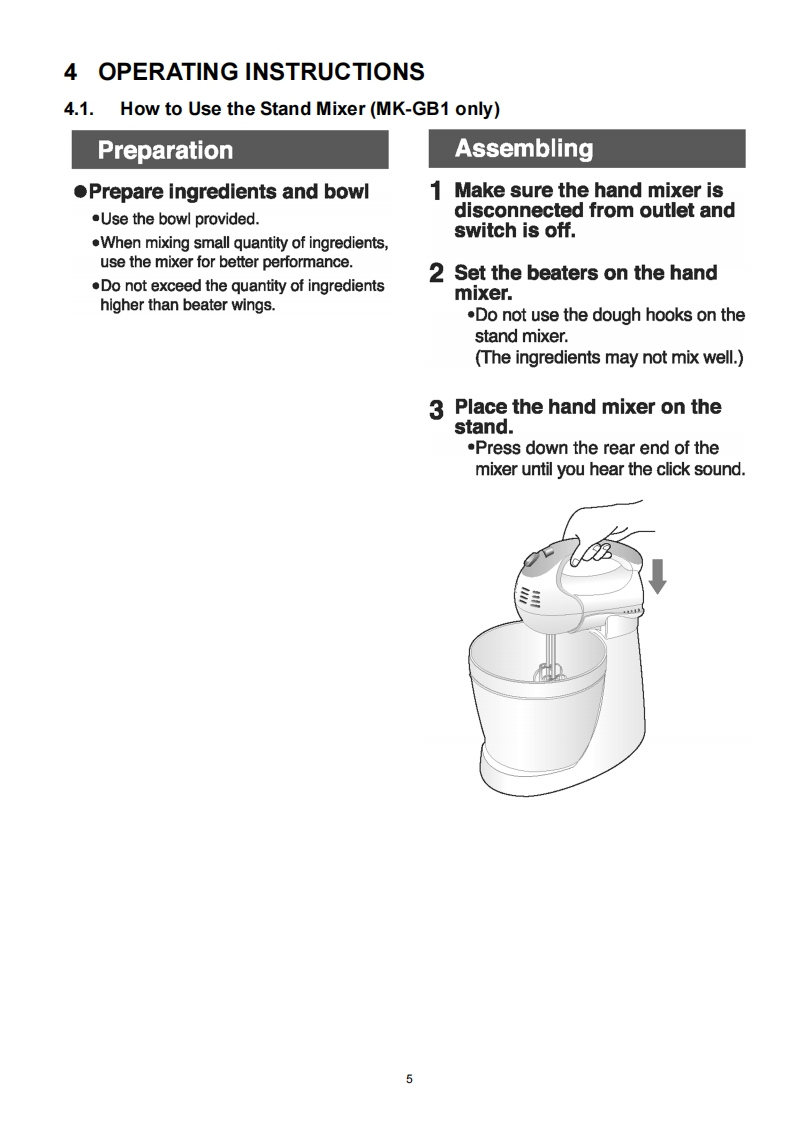 4 OPERATING INSTRUCTIONS

4.1. How to Use the Stand Mixer (MK-GB1 only)

Preparation

●Prepare ingredients and bowl

•Use the bowl provided.

•When mixing small quantity of ingredients, use the mixer for better performance.

•Do not exceed the quantity of ingredients higher than beater wings.

Assembling

1 Make sure the hand mixer is disconnected from outlet and switch is off.

2 Set the beaters on the hand mixer.

•Do not use the dough hooks on the stand mixer.
(The ingredients may not mix well.)

3 Place the hand mixer on the stand.

•Press down the rear end of the mixer until you hear the click sound.

5