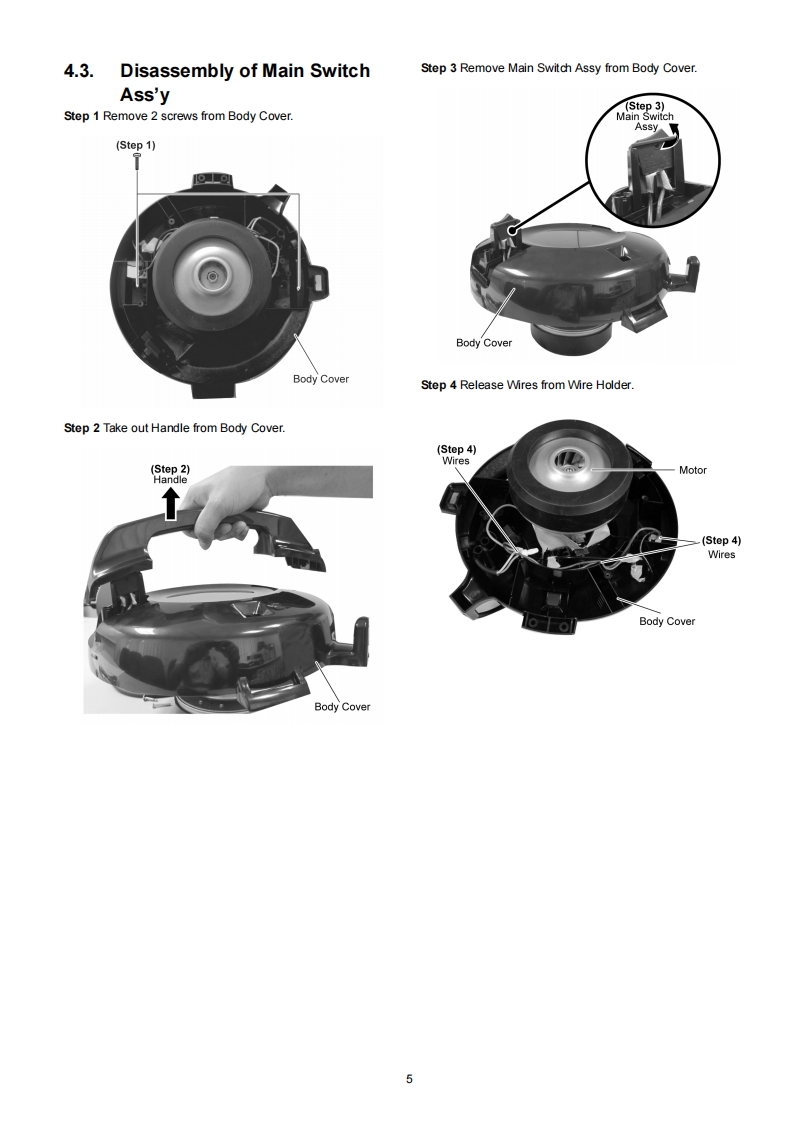 4.3. Disassembly of Main Switch Ass'y

Step 1 Remove 2 screws from Body Cover.

(Step 1)

Body Cover

Step 2 Take out Handle from Body Cover.

(Step 2)
Handle

Body Cover

Step 3 Remove Main Switch Assy from Body Cover.

(Step 3)
Main Switch
Assy

Body Cover

Step 4 Release Wires from Wire Holder.

(Step 4)
Wires

Motor

(Step 4)
Wires

Body Cover

5