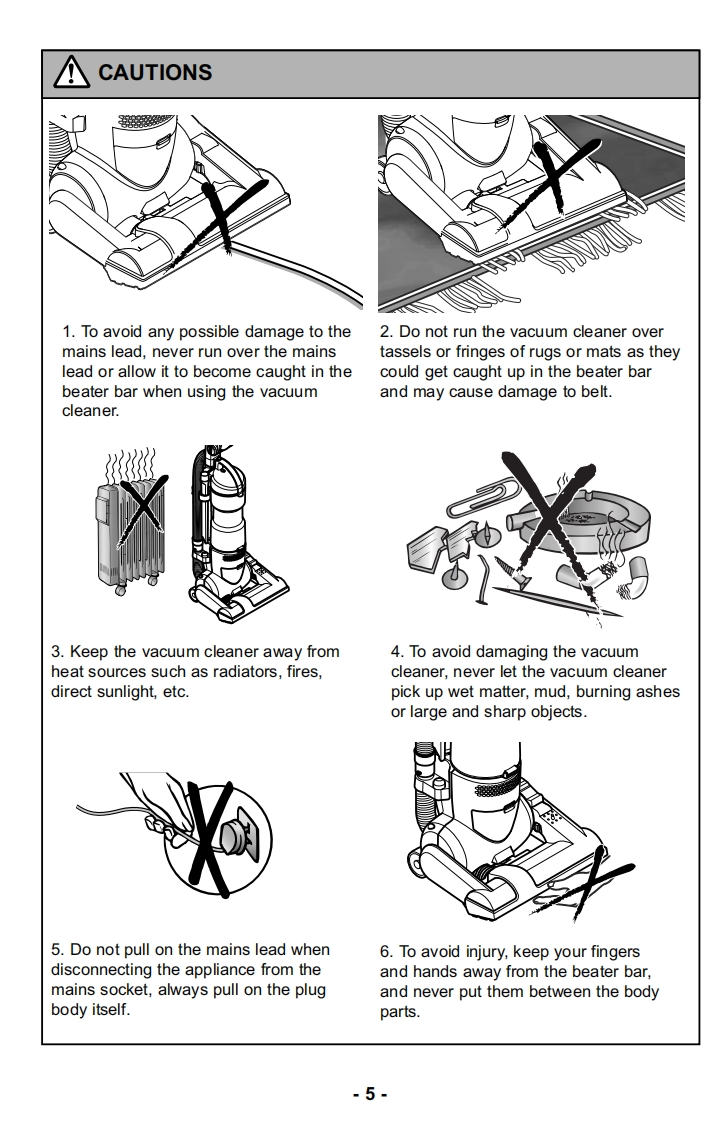 CAUTIONS

1. To avoid any possible damage to the mains lead, never run over the mains lead or allow it to become caught in the beater bar when using the vacuum cleaner.

2. Do not run the vacuum cleaner over tassels or fringes of rugs or mats as they could get caught up in the beater bar and may cause damage to belt.

3. Keep the vacuum cleaner away from heat sources such as radiators, fires, direct sunlight, etc.

4. To avoid damaging the vacuum cleaner, never let the vacuum cleaner pick up wet matter, mud, burning ashes or large and sharp objects.

5. Do not pull on the mains lead when disconnecting the appliance from the mains socket, always pull on the plug body itself.

6. To avoid injury, keep your fingers and hands away from the beater bar, and never put them between the body parts.

- 5 -