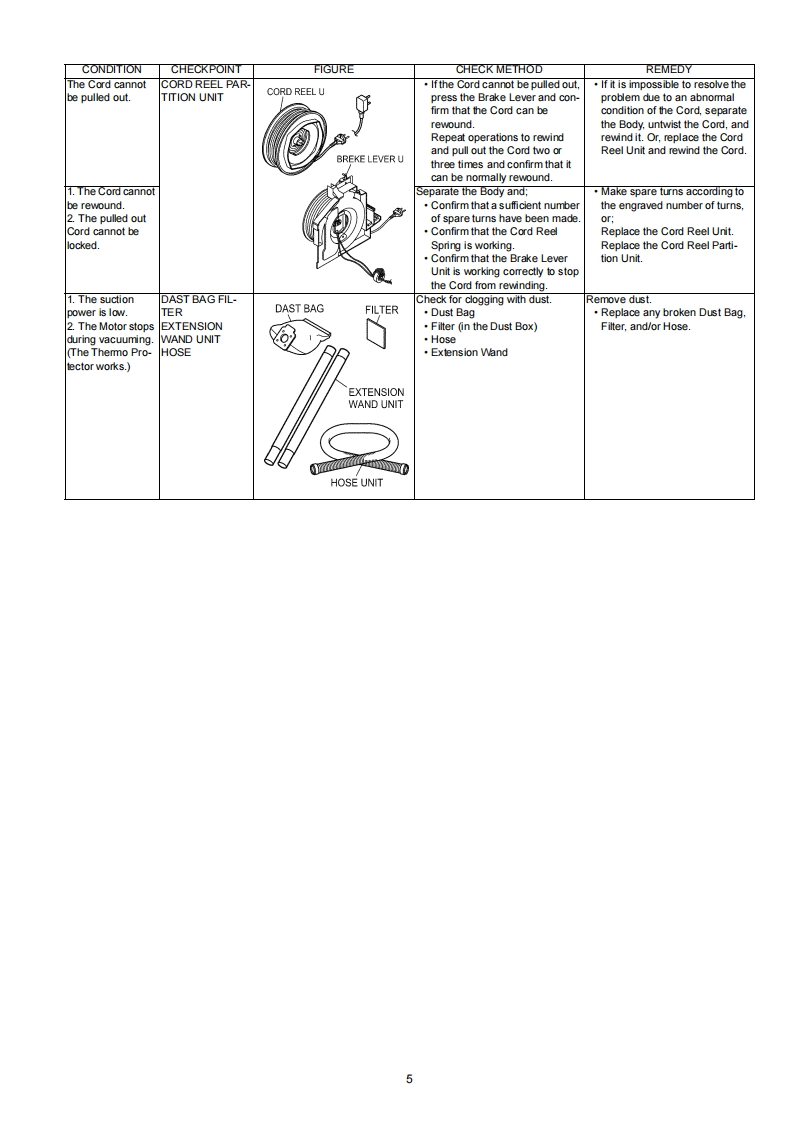 | CONDITION | CHECKPOINT | FIGURE | CHECK METHOD | REMEDY |
|---|---|---|---|---|
| The Cord cannot be pulled out. | CORD REEL PARTITION UNIT | CORD REEL U BREKE LEVER U | • If the Cord cannot be pulled out, press the Brake Lever and confirm that the Cord can be rewound. Repeat operations to rewind and pull out the Cord two or three times and confirm that it can be normally rewound. | • If it is impossible to resolve the problem due to an abnormal condition of the Cord, separate the Body, untwist the Cord, and rewind it. Or, replace the Cord Reel Unit and rewind the Cord. |
| 1. The Cord cannot be rewound. 2. The pulled out Cord cannot be locked. | | | Separate the Body and; • Confirm that a sufficient number of spare turns have been made. • Confirm that the Cord Reel Spring is working. • Confirm that the Brake Lever Unit is working correctly to stop the Cord from rewinding. | • Make spare turns according to the engraved number of turns, or; Replace the Cord Reel Unit. Replace the Cord Reel Partition Unit. |
| 1. The suction power is low. 2. The Motor stops during vacuuming. (The Thermo Protector works.) | DAST BAG FILTER EXTENSION WAND UNIT HOSE | DAST BAG FILTER EXTENSION WAND UNIT HOSE UNIT | Check for clogging with dust. • Dust Bag • Filter (in the Dust Box) • Hose • Extension Wand | Remove dust. • Replace any broken Dust Bag, Filter, and/or Hose. |

5