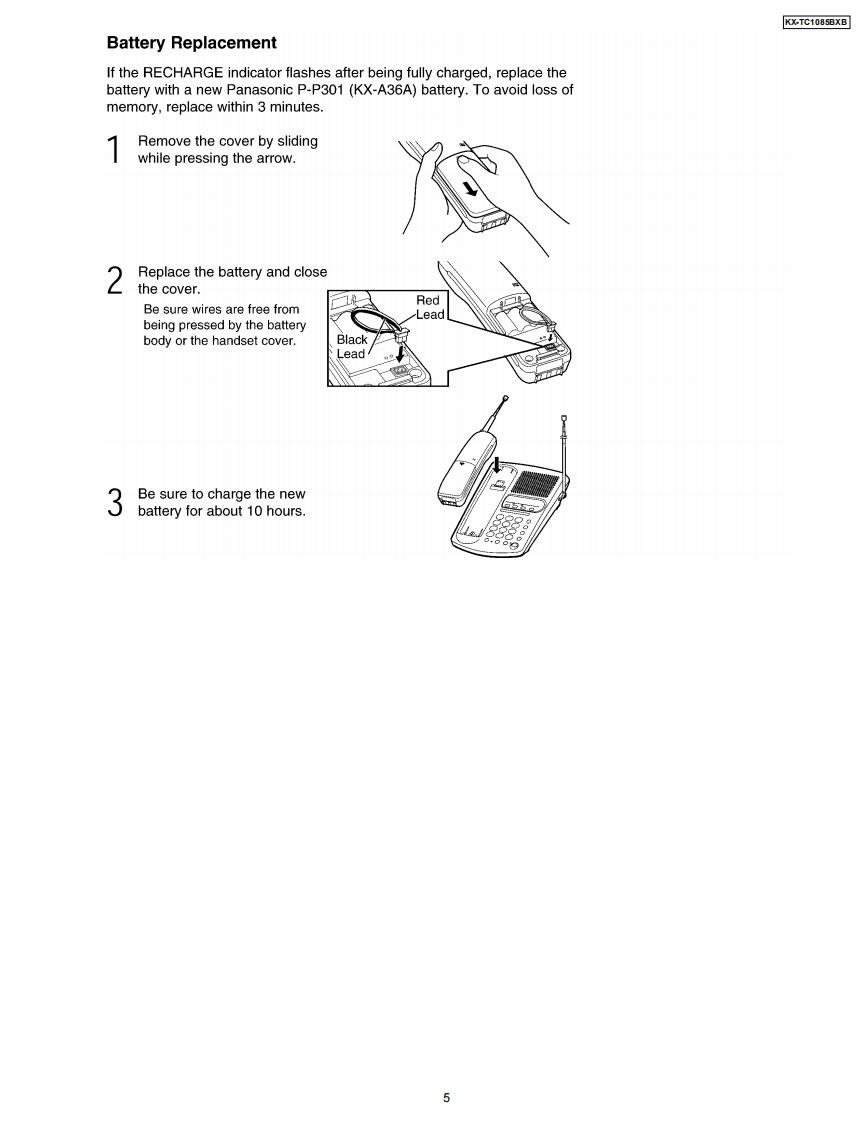 KX-TC1085BXB

Battery Replacement

If the RECHARGE indicator flashes after being fully charged, replace the battery with a new Panasonic P-P301 (KX-A36A) battery. To avoid loss of memory, replace within 3 minutes.

1 Remove the cover by sliding while pressing the arrow.

2 Replace the battery and close the cover.
Be sure wires are free from being pressed by the battery body or the handset cover.

Red Lead

Black Lead

3 Be sure to charge the new battery for about 10 hours.

5