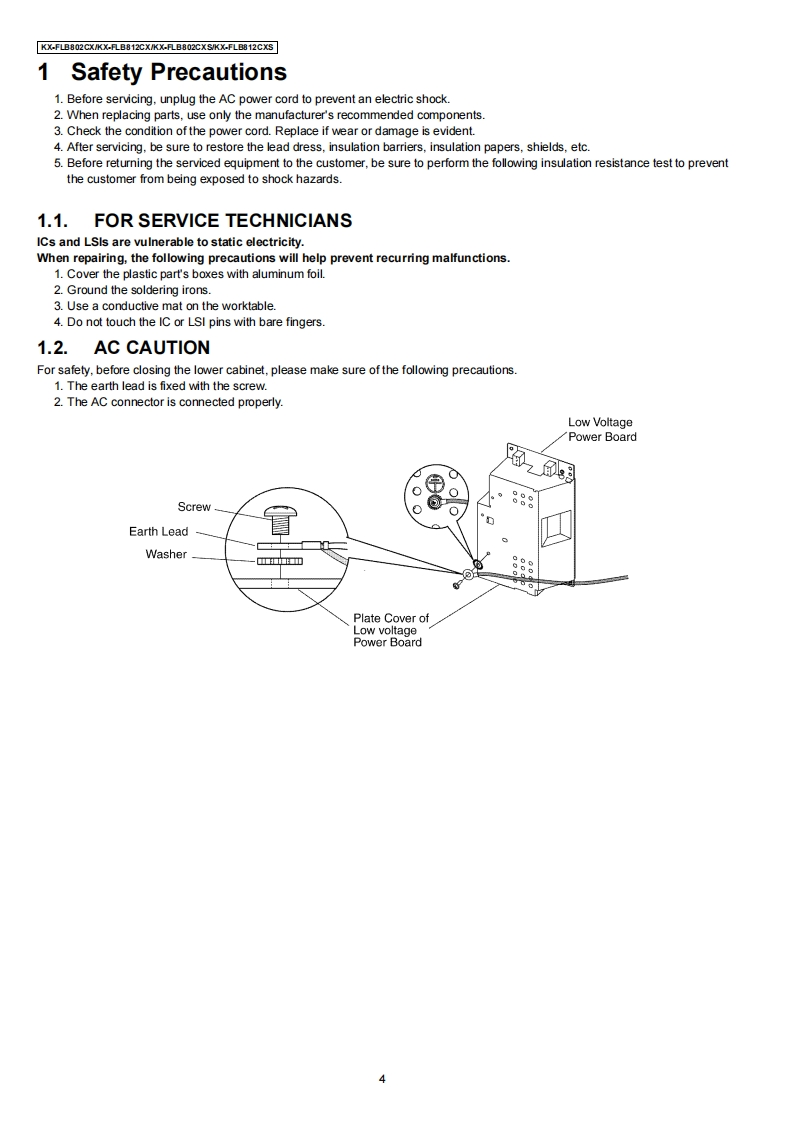 KX-FLB802CX/KX-FLB812CX/KX-FLB802CXS/KX-FLB812CXS

1 Safety Precautions

1. Before servicing, unplug the AC power cord to prevent an electric shock.
2. When replacing parts, use only the manufacturer's recommended components.
3. Check the condition of the power cord. Replace if wear or damage is evident.
4. After servicing, be sure to restore the lead dress, insulation barriers, insulation papers, shields, etc.
5. Before returning the serviced equipment to the customer, be sure to perform the following insulation resistance test to prevent the customer from being exposed to shock hazards.

1.1. FOR SERVICE TECHNICIANS

ICs and LSIs are vulnerable to static electricity.
When repairing, the following precautions will help prevent recurring malfunctions.
1. Cover the plastic part's boxes with aluminum foil.
2. Ground the soldering irons.
3. Use a conductive mat on the worktable.
4. Do not touch the IC or LSI pins with bare fingers.

1.2. AC CAUTION

For safety, before closing the lower cabinet, please make sure of the following precautions.
1. The earth lead is fixed with the screw.
2. The AC connector is connected properly.

Low Voltage Power Board

Screw

Earth Lead

Washer

Plate Cover of Low voltage Power Board

4