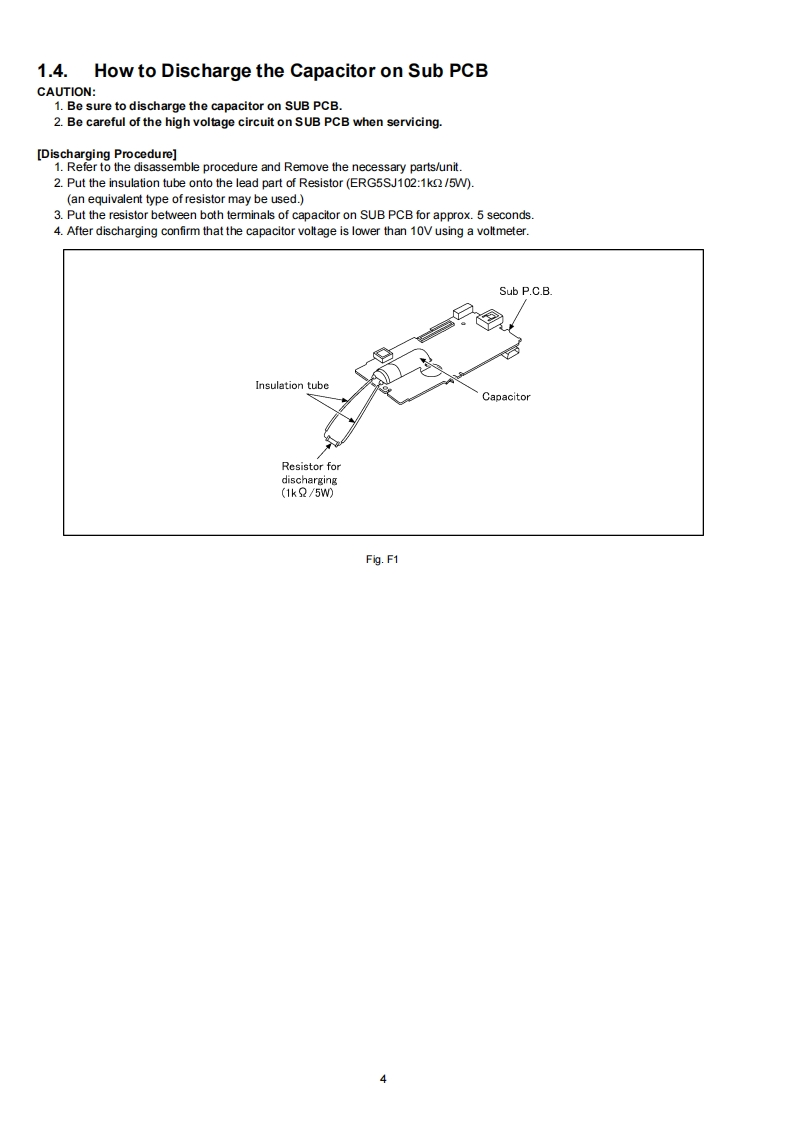 1.4. How to Discharge the Capacitor on Sub PCB

CAUTION:
1. Be sure to discharge the capacitor on SUB PCB.
2. Be careful of the high voltage circuit on SUB PCB when servicing.

[Discharging Procedure]
1. Refer to the disassemble procedure and Remove the necessary parts/unit.
2. Put the insulation tube onto the lead part of Resistor (ERG5SJ102:1kΩ /5W). (an equivalent type of resistor may be used.)
3. Put the resistor between both terminals of capacitor on SUB PCB for approx. 5 seconds.
4. After discharging confirm that the capacitor voltage is lower than 10V using a voltmeter.

Sub P.C.B.

Insulation tube

Capacitor

Resistor for discharging (1kΩ /5W)

Fig. F1

4