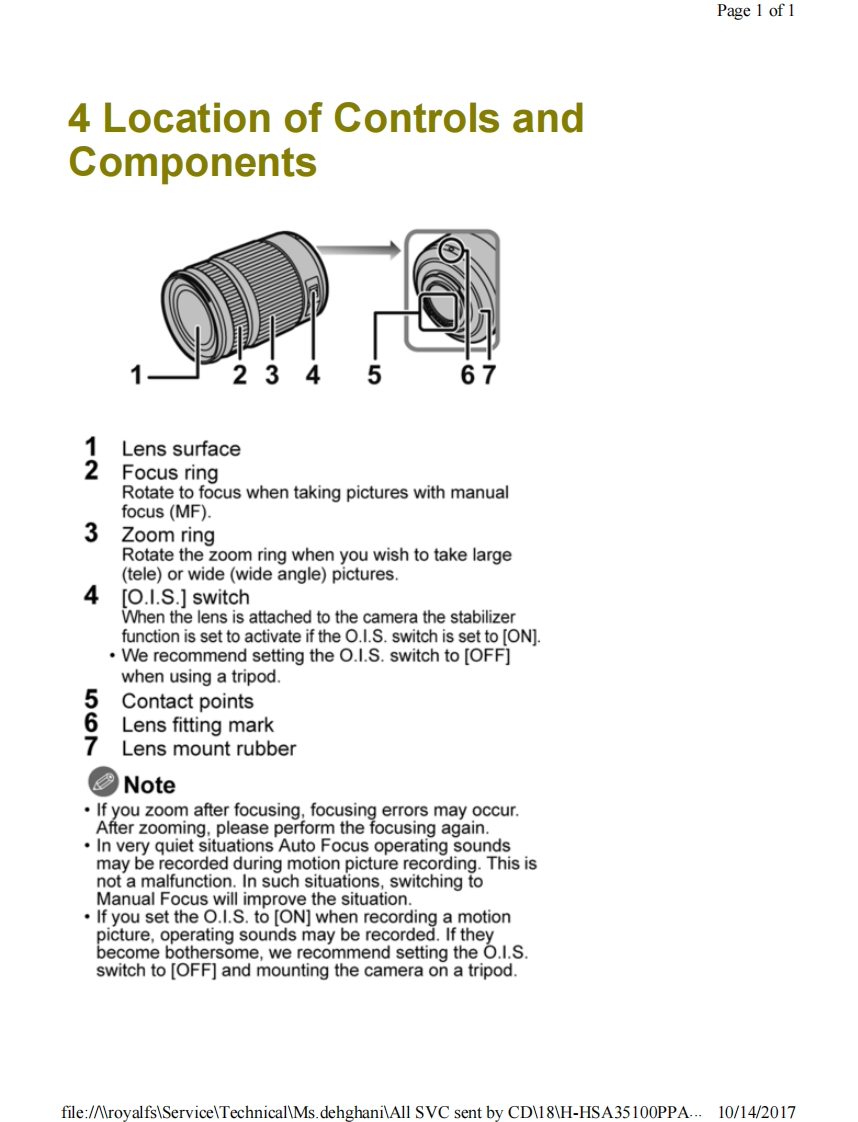 Page 1 of 1

4 Location of Controls and Components

1 2 3 4 5 6 7

1 Lens surface
2 Focus ring
Rotate to focus when taking pictures with manual focus (MF).
3 Zoom ring
Rotate the zoom ring when you wish to take large (tele) or wide (wide angle) pictures.
4 [O.I.S.] switch
When the lens is attached to the camera the stabilizer function is set to activate if the O.I.S. switch is set to [ON].
• We recommend setting the O.I.S. switch to [OFF] when using a tripod.
5 Contact points
6 Lens fitting mark
7 Lens mount rubber

Note
• If you zoom after focusing, focusing errors may occur. After zooming, please perform the focusing again.
• In very quiet situations Auto Focus operating sounds may be recorded during motion picture recording. This is not a malfunction. In such situations, switching to Manual Focus will improve the situation.
• If you set the O.I.S. to [ON] when recording a motion picture, operating sounds may be recorded. If they become bothersome, we recommend setting the O.I.S. switch to [OFF] and mounting the camera on a tripod.

file://\\royalfs\Service\Technical\Ms.dehghani\All SVC sent by CD\18\H-HSA35100PPA... 10/14/2017