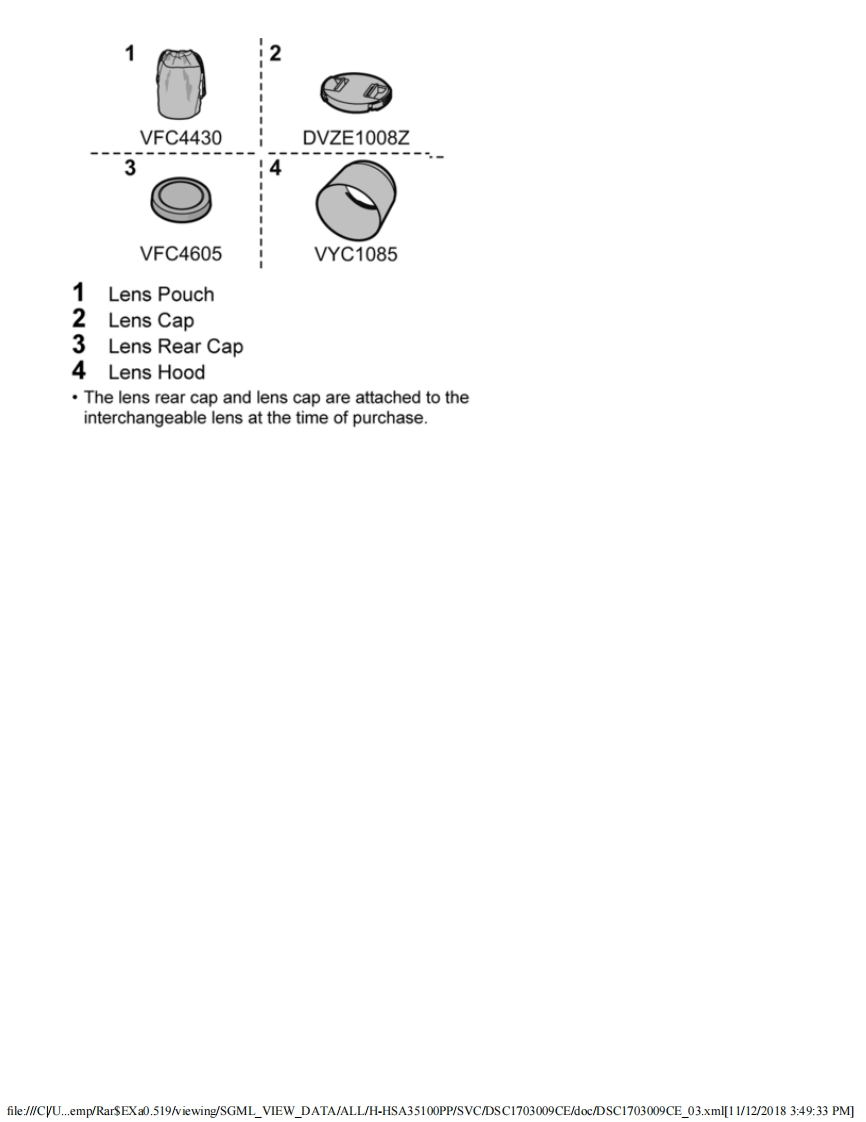 1
VFC4430

2
DVZE1008Z

3
VFC4605

4
VYC1085

1 Lens Pouch
2 Lens Cap
3 Lens Rear Cap
4 Lens Hood

• The lens rear cap and lens cap are attached to the interchangeable lens at the time of purchase.

file:///C|/U...emp/Rar$EXa0.519/viewing/SGML_VIEW_DATA/ALL/H-HSA35100PP/SVC/DSC1703009CE/doc/DSC1703009CE_03.xml[11/12/2018 3:49:33 PM]