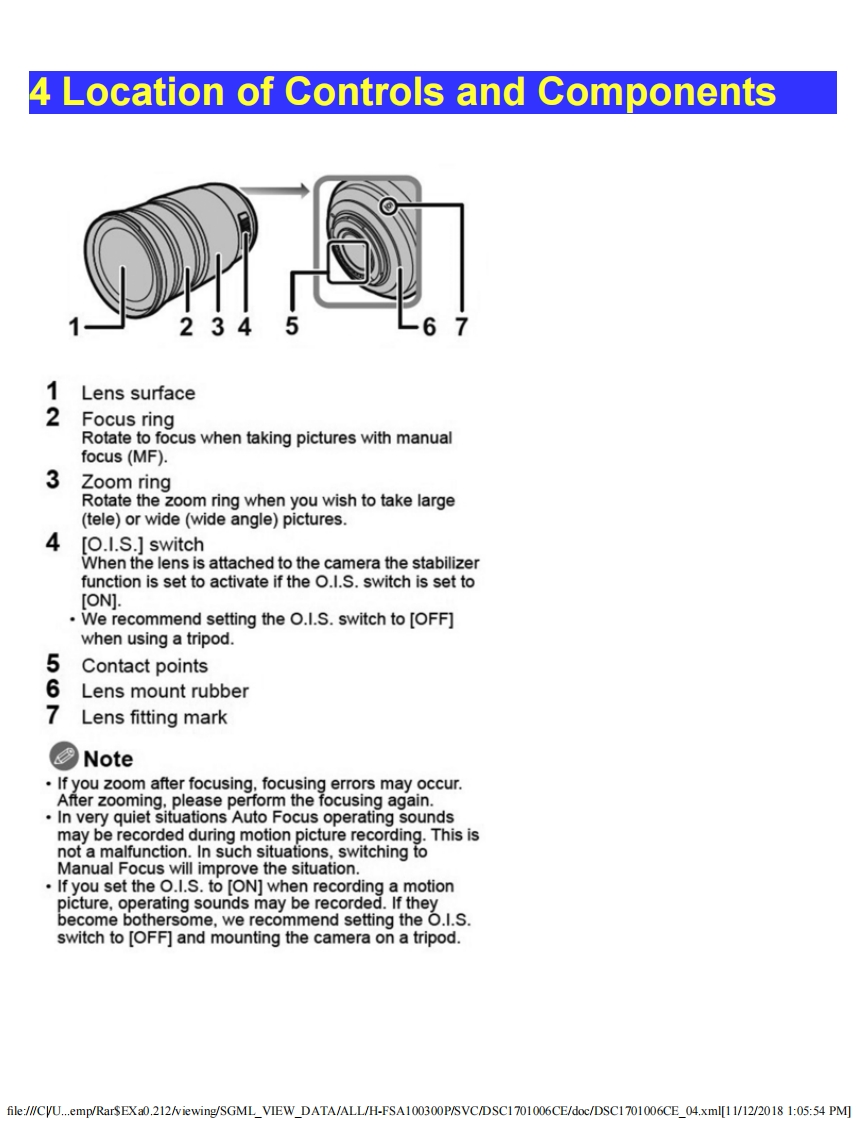 4 Location of Controls and Components

1 2 3 4 5 6 7

1 Lens surface
2 Focus ring
Rotate to focus when taking pictures with manual focus (MF).
3 Zoom ring
Rotate the zoom ring when you wish to take large (tele) or wide (wide angle) pictures.
4 [O.I.S.] switch
When the lens is attached to the camera the stabilizer function is set to activate if the O.I.S. switch is set to [ON].
• We recommend setting the O.I.S. switch to [OFF] when using a tripod.
5 Contact points
6 Lens mount rubber
7 Lens fitting mark

Note
• If you zoom after focusing, focusing errors may occur. After zooming, please perform the focusing again.
• In very quiet situations Auto Focus operating sounds may be recorded during motion picture recording. This is not a malfunction. In such situations, switching to Manual Focus will improve the situation.
• If you set the O.I.S. to [ON] when recording a motion picture, operating sounds may be recorded. If they become bothersome, we recommend setting the O.I.S. switch to [OFF] and mounting the camera on a tripod.

file:///C|/U...emp/Rar$EXa0.212/viewing/SGML_VIEW_DATA/ALL/H-FSA100300P/SVC/DSC1701006CE/doc/DSC1701006CE_04.xml[11/12/2018 1:05:54 PM]