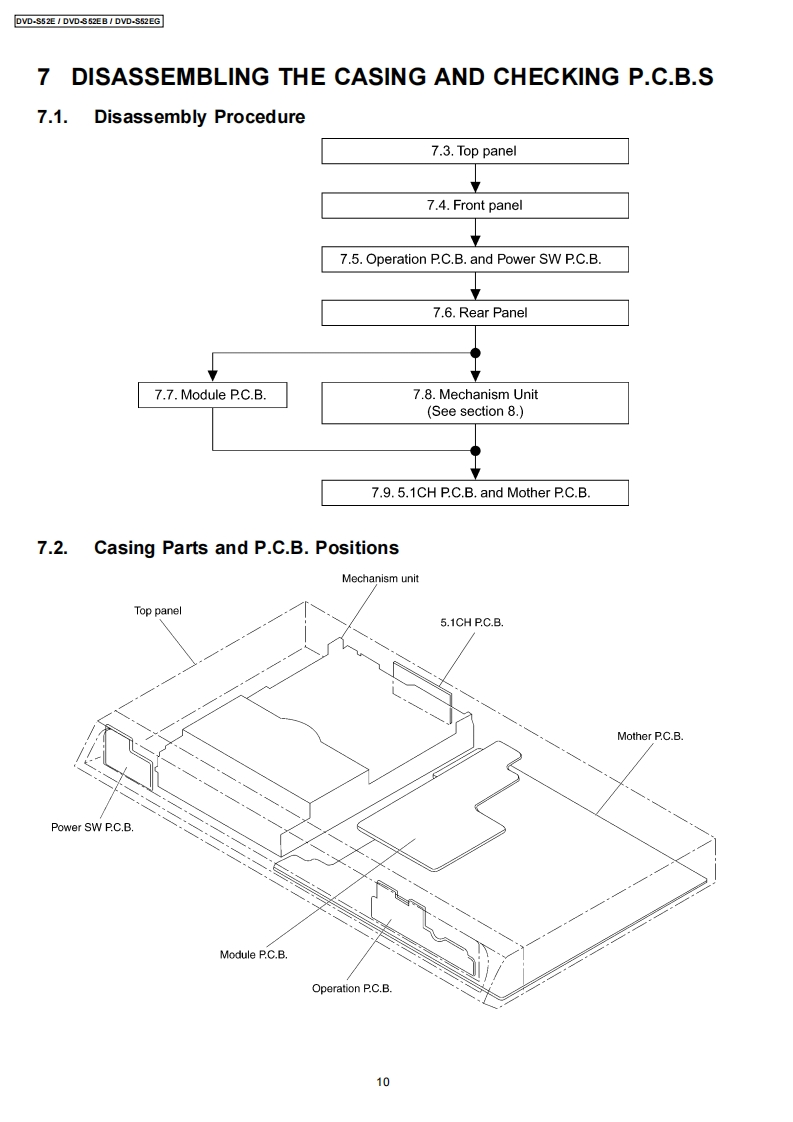 DVD-S52E / DVD-S52EB / DVD-S52EG

7 DISASSEMBLING THE CASING AND CHECKING P.C.B.S

7.1. Disassembly Procedure

7.3. Top panel

7.4. Front panel

7.5. Operation P.C.B. and Power SW P.C.B.

7.6. Rear Panel

7.7. Module P.C.B.

7.8. Mechanism Unit (See section 8.)

7.9. 5.1CH P.C.B. and Mother P.C.B.

7.2. Casing Parts and P.C.B. Positions

Mechanism unit

Top panel

5.1CH P.C.B.

Mother P.C.B.

Power SW P.C.B.

Module P.C.B.

Operation P.C.B.

10