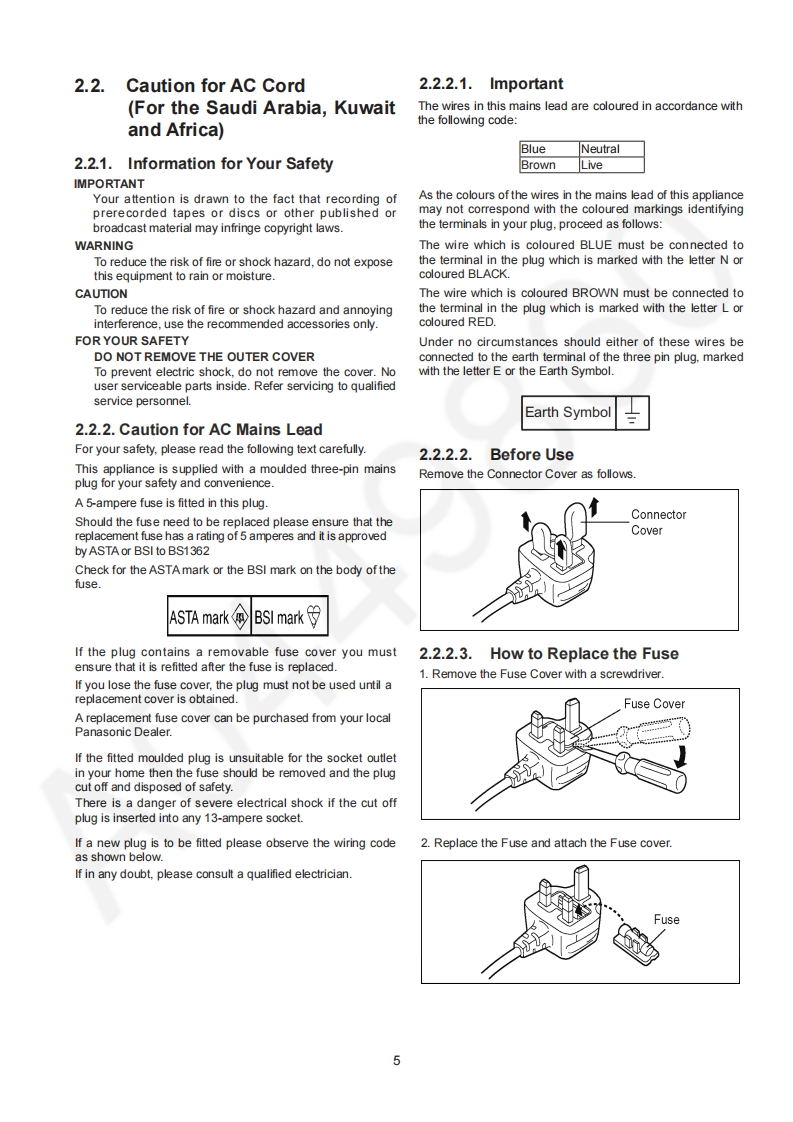 2.2. Caution for AC Cord (For the Saudi Arabia, Kuwait and Africa)

2.2.1. Information for Your Safety

IMPORTANT

Your attention is drawn to the fact that recording of prerecorded tapes or discs or other published or broadcast material may infringe copyright laws.

WARNING

To reduce the risk of fire or shock hazard, do not expose this equipment to rain or moisture.

CAUTION

To reduce the risk of fire or shock hazard and annoying interference, use the recommended accessories only.

FOR YOUR SAFETY

DO NOT REMOVE THE OUTER COVER

To prevent electric shock, do not remove the cover. No user serviceable parts inside. Refer servicing to qualified service personnel.

2.2.2. Caution for AC Mains Lead

For your safety, please read the following text carefully.

This appliance is supplied with a moulded three-pin mains plug for your safety and convenience.

A 5-ampere fuse is fitted in this plug.

Should the fuse need to be replaced please ensure that the replacement fuse has a rating of 5 amperes and it is approved by ASTA or BSI to BS1362

Check for the ASTA mark or the BSI mark on the body of the fuse.

ASTA mark BSI mark

If the plug contains a removable fuse cover you must ensure that it is refitted after the fuse is replaced.

If you lose the fuse cover, the plug must not be used until a replacement cover is obtained.

A replacement fuse cover can be purchased from your local Panasonic Dealer.

If the fitted moulded plug is unsuitable for the socket outlet in your home then the fuse should be removed and the plug cut off and disposed of safety.
There is a danger of severe electrical shock if the cut off plug is inserted into any 13-ampere socket.

If a new plug is to be fitted please observe the wiring code as shown below.
If in any doubt, please consult a qualified electrician.

2.2.2.1. Important

The wires in this mains lead are coloured in accordance with the following code:

| Blue | Neutral |
|---|---|
| Brown | Live |

As the colours of the wires in the mains lead of this appliance may not correspond with the coloured markings identifying the terminals in your plug, proceed as follows:

The wire which is coloured BLUE must be connected to the terminal in the plug which is marked with the letter N or coloured BLACK.

The wire which is coloured BROWN must be connected to the terminal in the plug which is marked with the letter L or coloured RED.

Under no circumstances should either of these wires be connected to the earth terminal of the three pin plug, marked with the letter E or the Earth Symbol.

Earth Symbol

2.2.2.2. Before Use

Remove the Connector Cover as follows.

Connector Cover

2.2.2.3. How to Replace the Fuse

1. Remove the Fuse Cover with a screwdriver.

Fuse Cover

2. Replace the Fuse and attach the Fuse cover.

Fuse

5