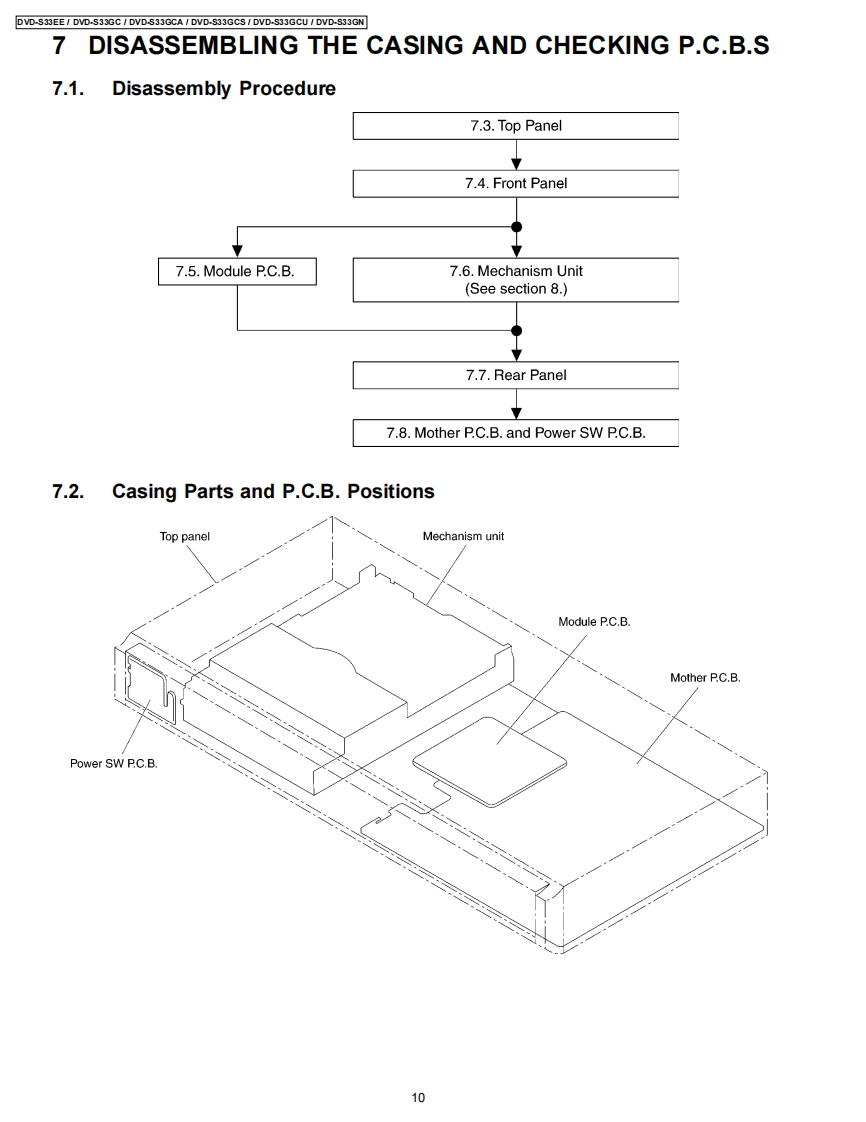 DVD-S33EE / DVD-S33GC / DVD-S33GCA / DVD-S33GCS / DVD-S33GCU / DVD-S33GN

7 DISASSEMBLING THE CASING AND CHECKING P.C.B.S

7.1. Disassembly Procedure

7.3. Top Panel

7.4. Front Panel

7.5. Module P.C.B.

7.6. Mechanism Unit
(See section 8.)

7.7. Rear Panel

7.8. Mother P.C.B. and Power SW P.C.B.

7.2. Casing Parts and P.C.B. Positions

Top panel

Mechanism unit

Module P.C.B.

Mother P.C.B.

Power SW P.C.B.

10